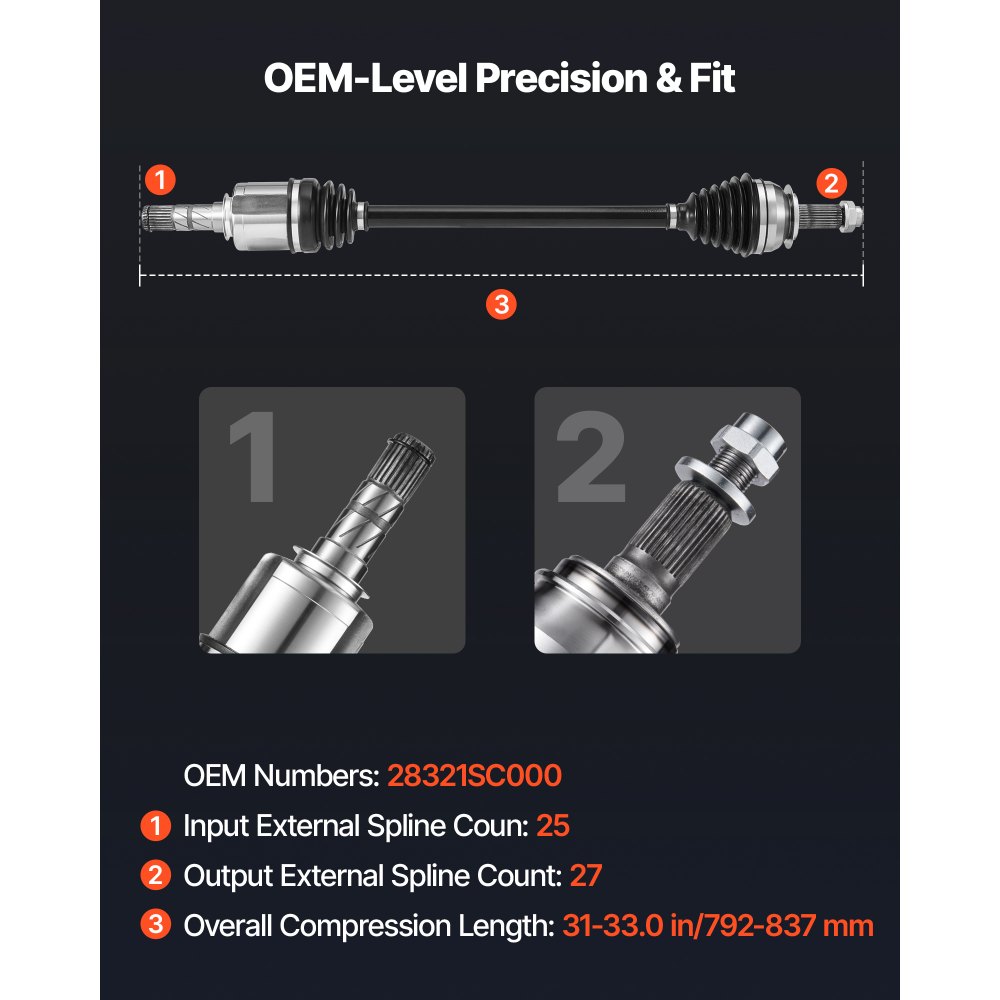 OEM-Level Precision & Fit

1

2

3

1

2

OEM Numbers: 28321SC000

1 Input External Spline Coun: 25

2 Output External Spline Count: 27

3 Overall Compression Length: 31-33.0 in/792-837 mm