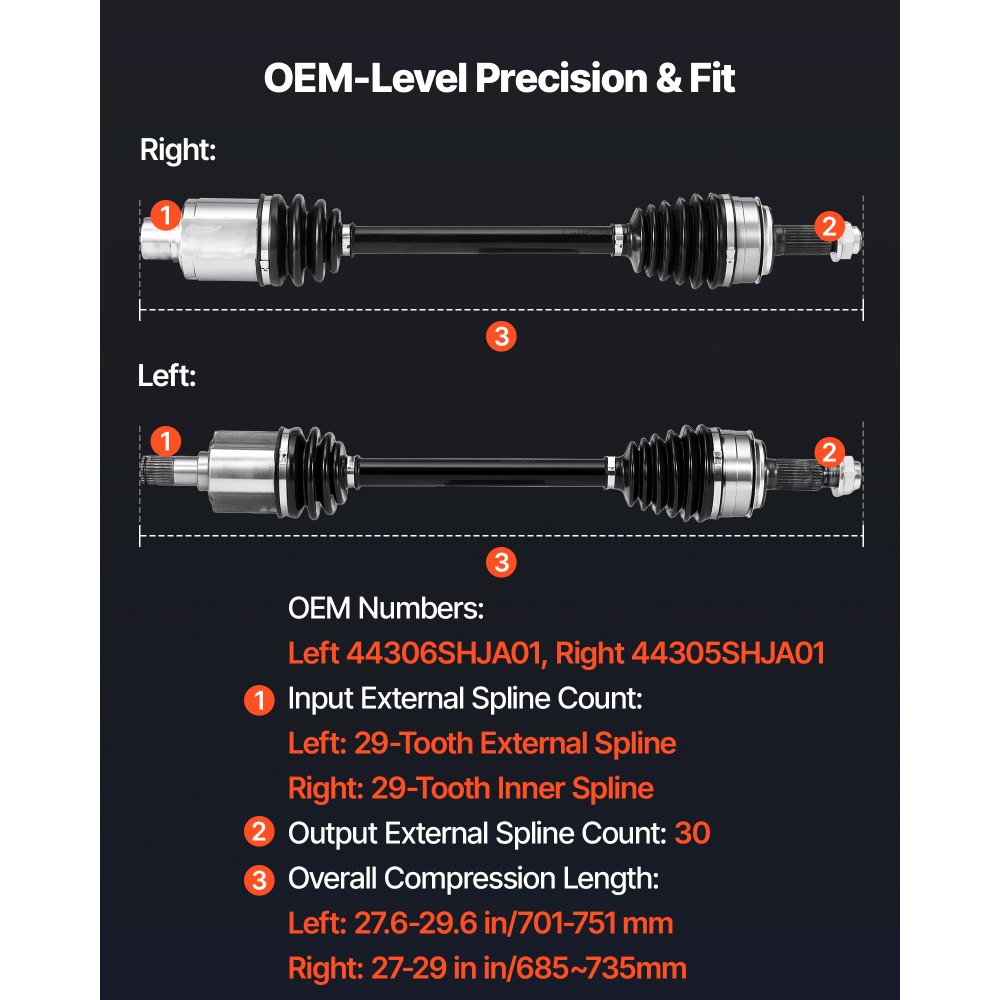 OEM-Level Precision & Fit

Right:

1

2

3

Left:

1

2

3

OEM Numbers:
Left 44306SHJA01, Right 44305SHJA01

1 Input External Spline Count:
Left: 29-Tooth External Spline
Right: 29-Tooth Inner Spline

2 Output External Spline Count: 30

3 Overall Compression Length:
Left: 27.6-29.6 in/701-751 mm
Right: 27-29 in in/685~735mm