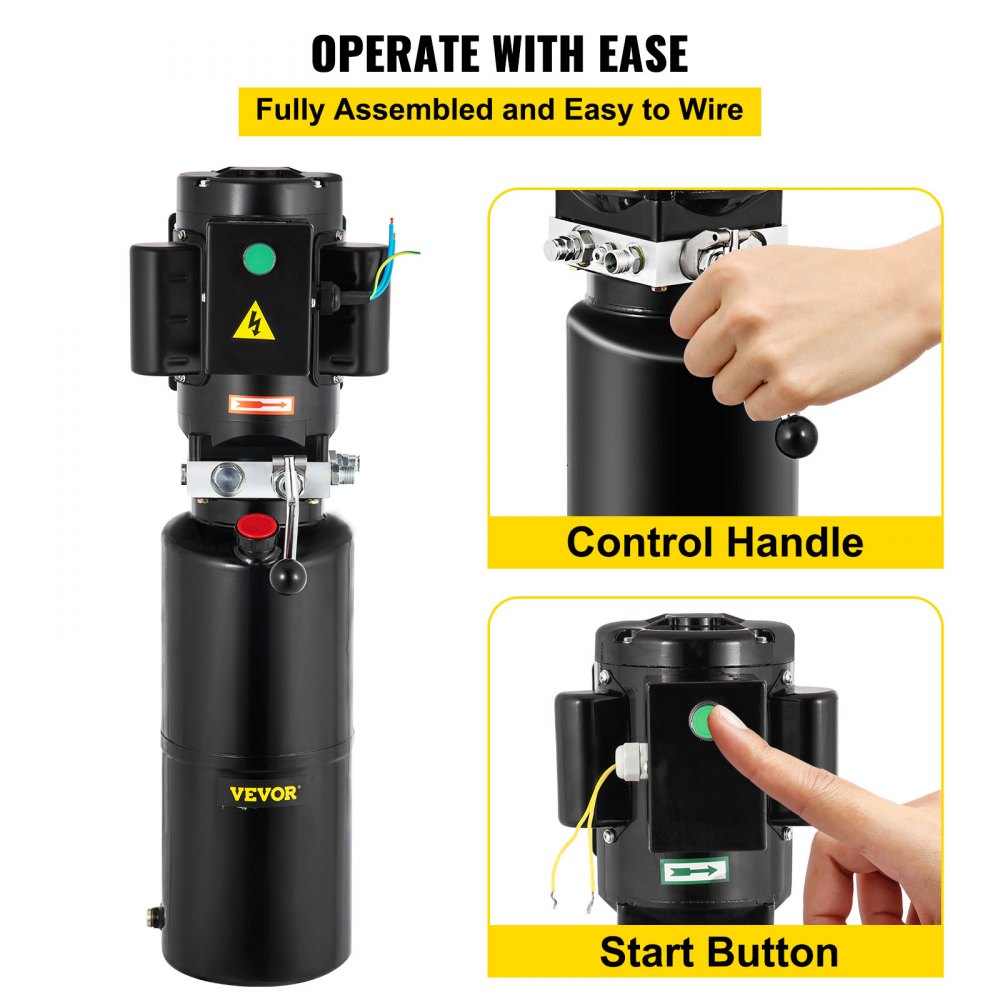 OPERATE WITH EASE

Fully Assembled and Easy to Wire

VEVOR

Control Handle

Start Button