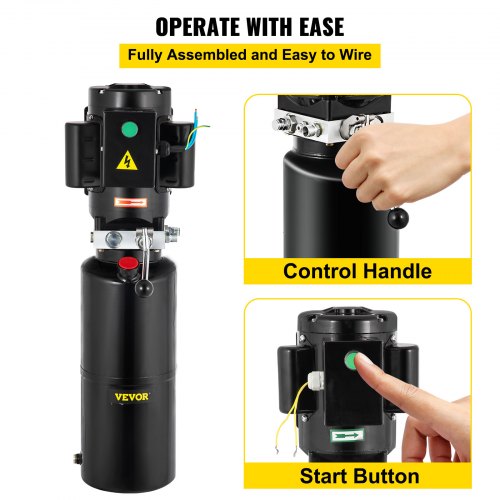 OPERATE WITH EASE

Fully Assembled and Easy to Wire

VEVOR

Control Handle

Start Button