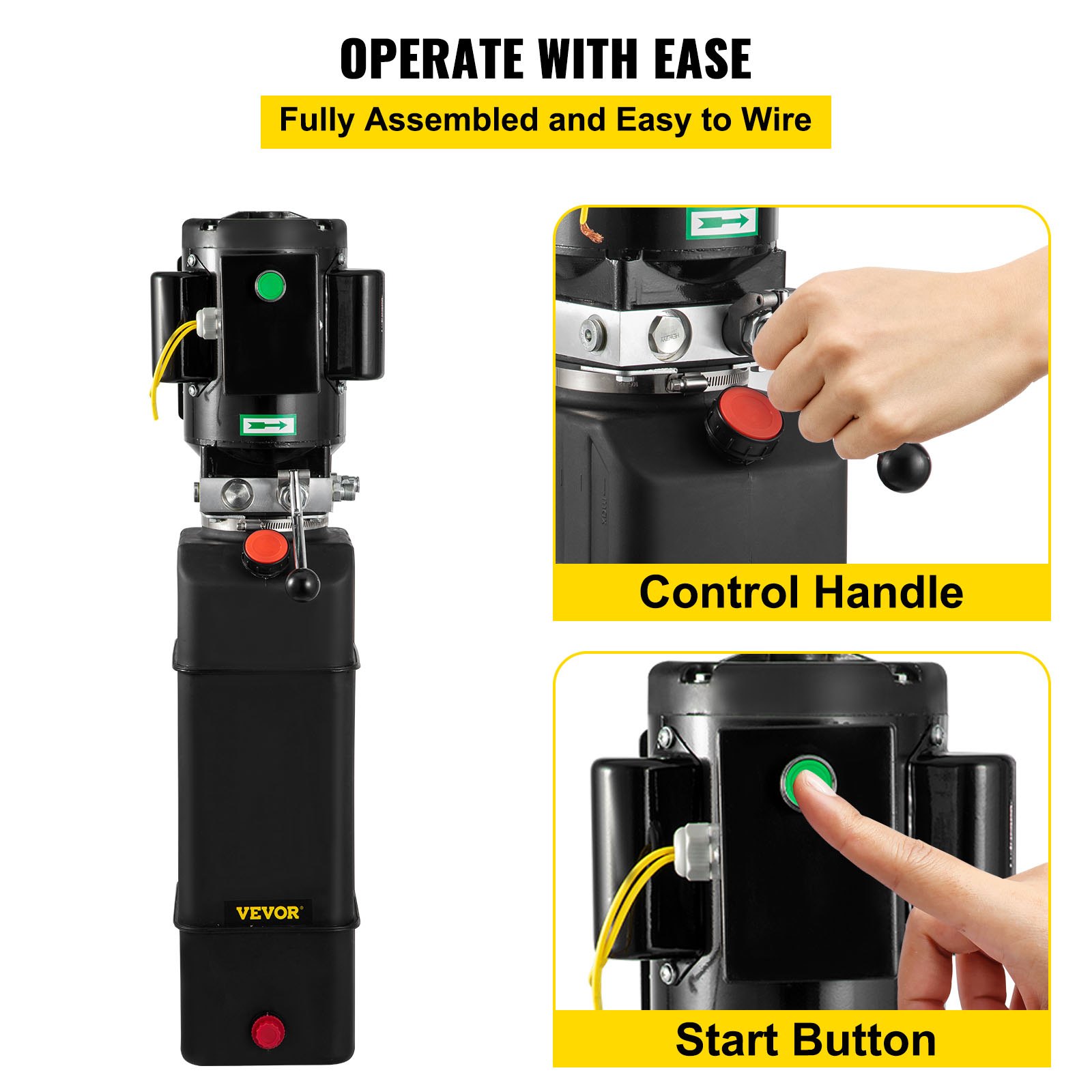 OPERATE WITH EASE

Fully Assembled and Easy to Wire

VEVOR

Control Handle

Start Button