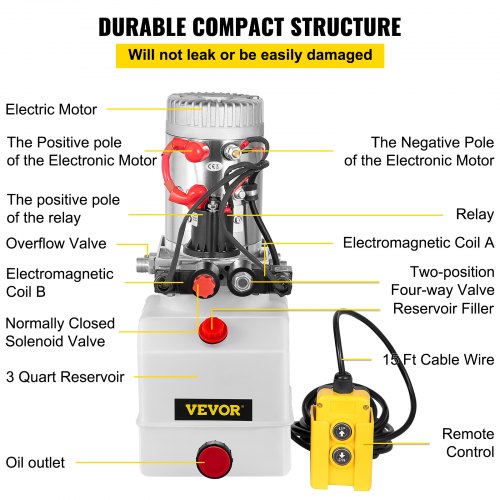 DURABLE COMPACT STRUCTURE

Will not leak or be easily damaged

Electric Motor

The Positive pole of the Electronic Motor

The positive pole of the relay

Overflow Valve

Electromagnetic Coil B

Normally Closed Solenoid Valve

3 Quart Reservoir

Oil outlet

The Negative Pole of the Electronic Motor

Relay

Electromagnetic Coil A

Two-position Four-way Valve

Reservoir Filler

15 Ft Cable Wire

Remote Control

VEVOR