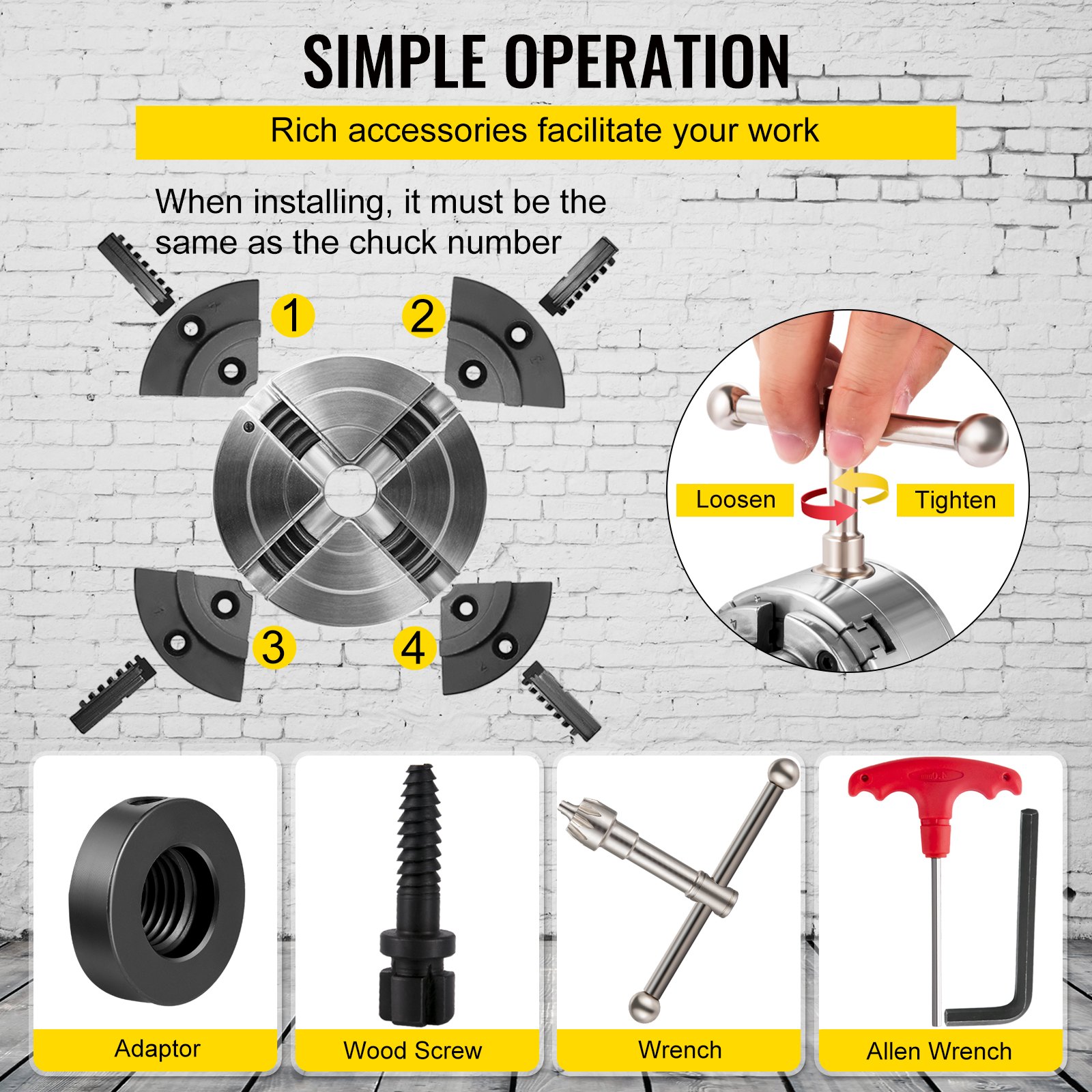 SIMPLE OPERATION

Rich accessories facilitate your work

When installing, it must be the same as the chuck number

1

2

3

4

Loosen

Tighten

Adaptor

Wood Screw

Wrench

Allen Wrench