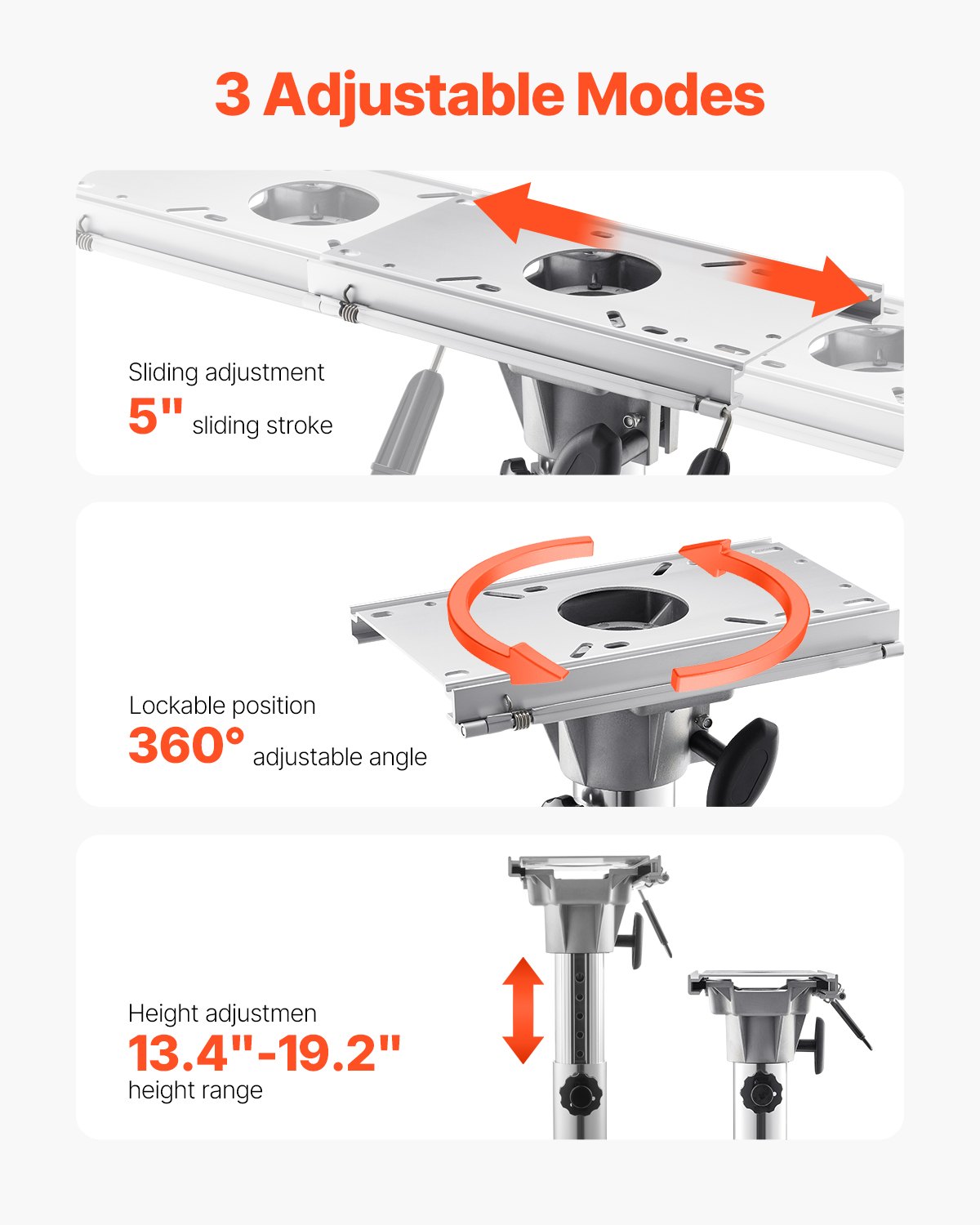 3 Adjustable Modes

Sliding adjustment
5" sliding stroke

Lockable position
360° adjustable angle

Height adjustmen
13.4"-19.2"
height range