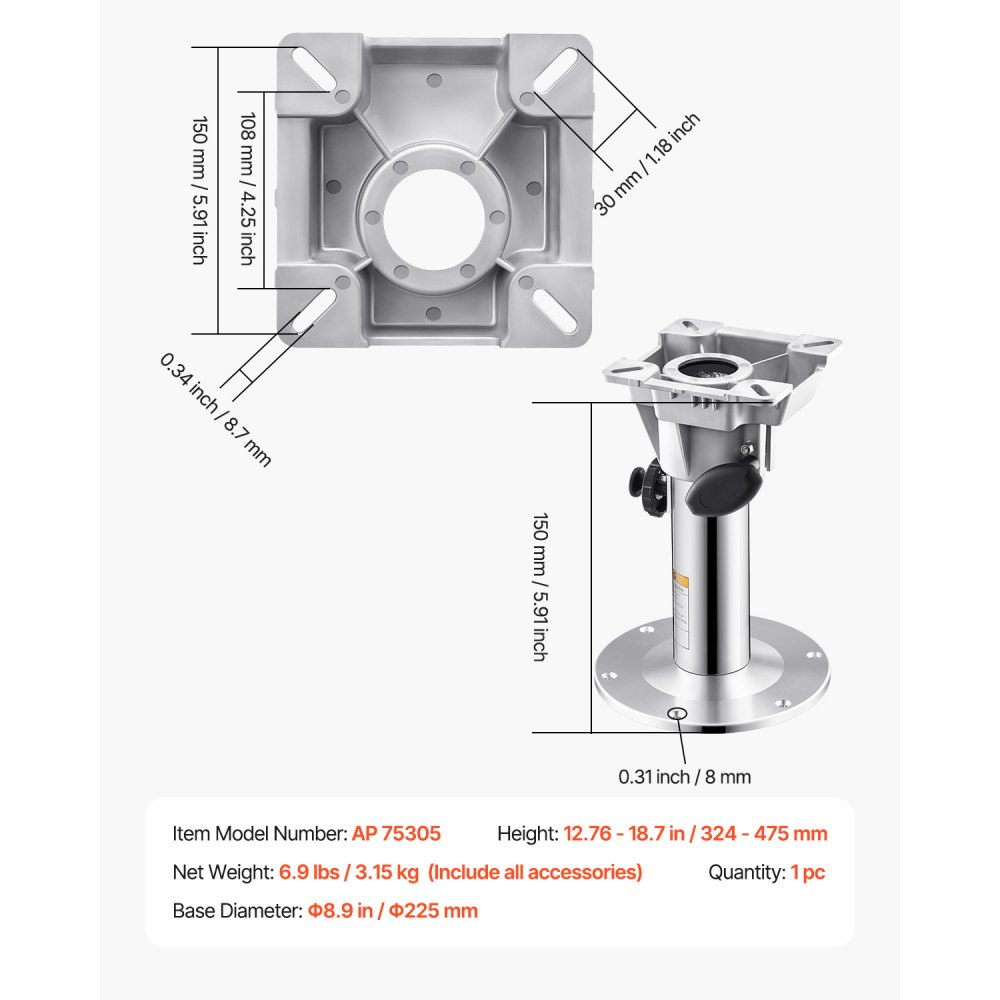 150 mm / 5.91 inch

108 mm / 4.25 inch

30 mm / 1.18 inch

0.34 inch / 8.7 mm

150 mm / 5.91 inch

0.31 inch / 8 mm

Item Model Number: AP 75305
Height: 12.76 - 18.7 in / 324 - 475 mm
Net Weight: 6.9 lbs / 3.15 kg (Include all accessories)
Quantity: 1 pc
Base Diameter: Φ8.9 in / Φ225 mm