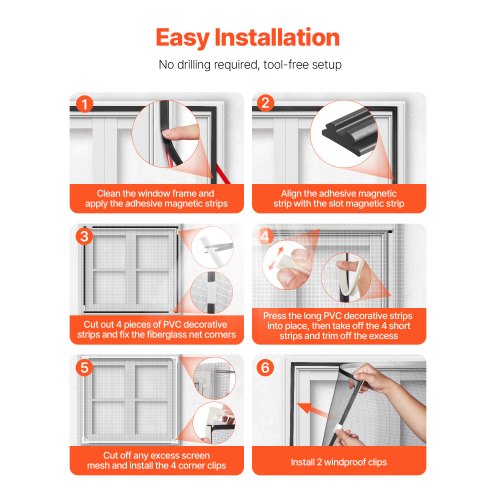 Easy Installation

No drilling required, tool-free setup

1

Clean the window frame and apply the adhesive magnetic strips

2

Align the adhesive magnetic strip with the slot magnetic strip

3

Cut out 4 pieces of PVC decorative strips and fix the fiberglass net corners

4

Press the long PVC decorative strips into place, then take off the 4 short strips and trim off the excess

5

Cut off any excess screen mesh and install the 4 corner clips

6

Install 2 windproof clips