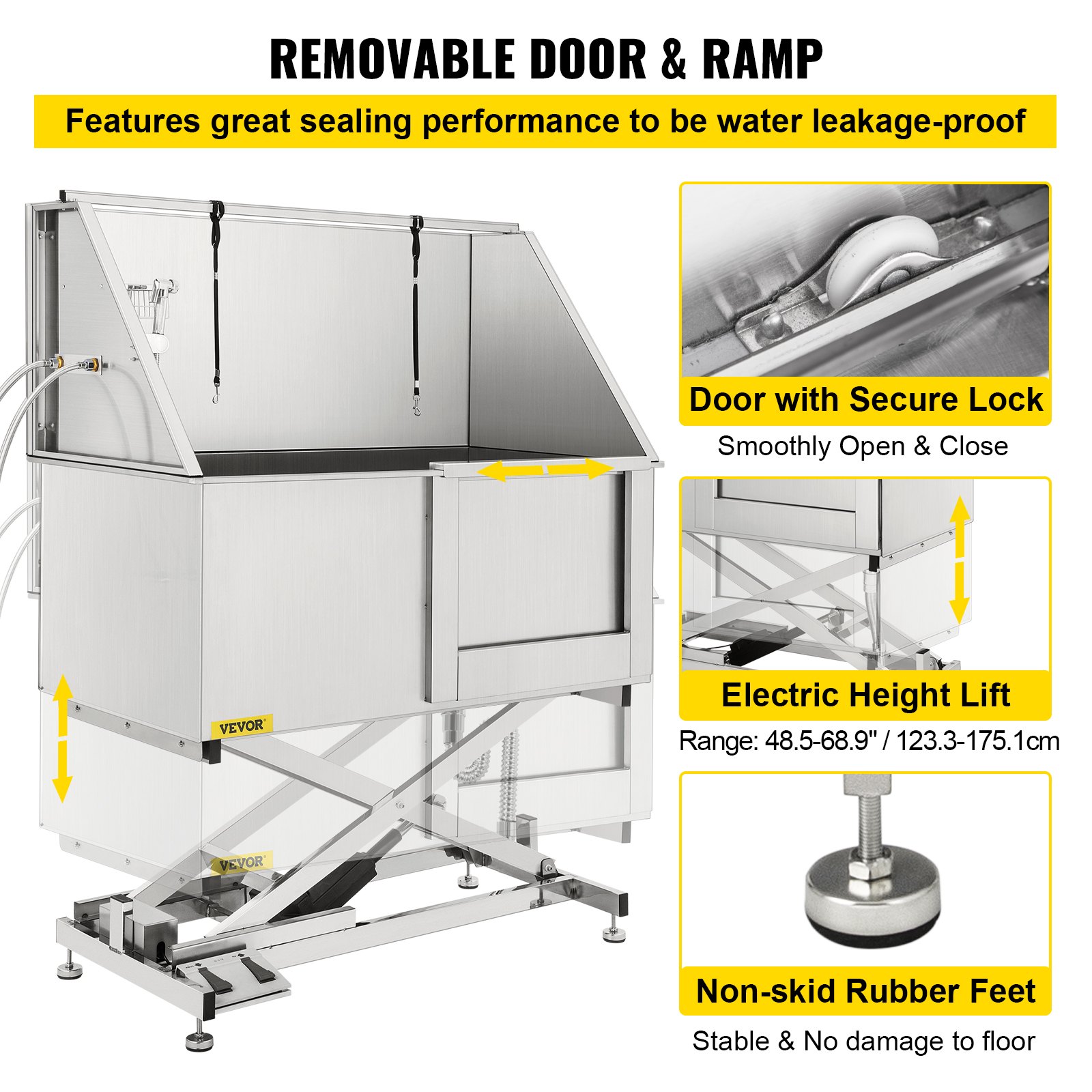 REMOVABLE DOOR & RAMP

Features great sealing performance to be water leakage-proof

VEVOR

VEVOR

Door with Secure Lock

Smoothly Open & Close

Electric Height Lift

Range: 48.5-68.9" / 123.3-175.1cm

Non-skid Rubber Feet

Stable & No damage to floor