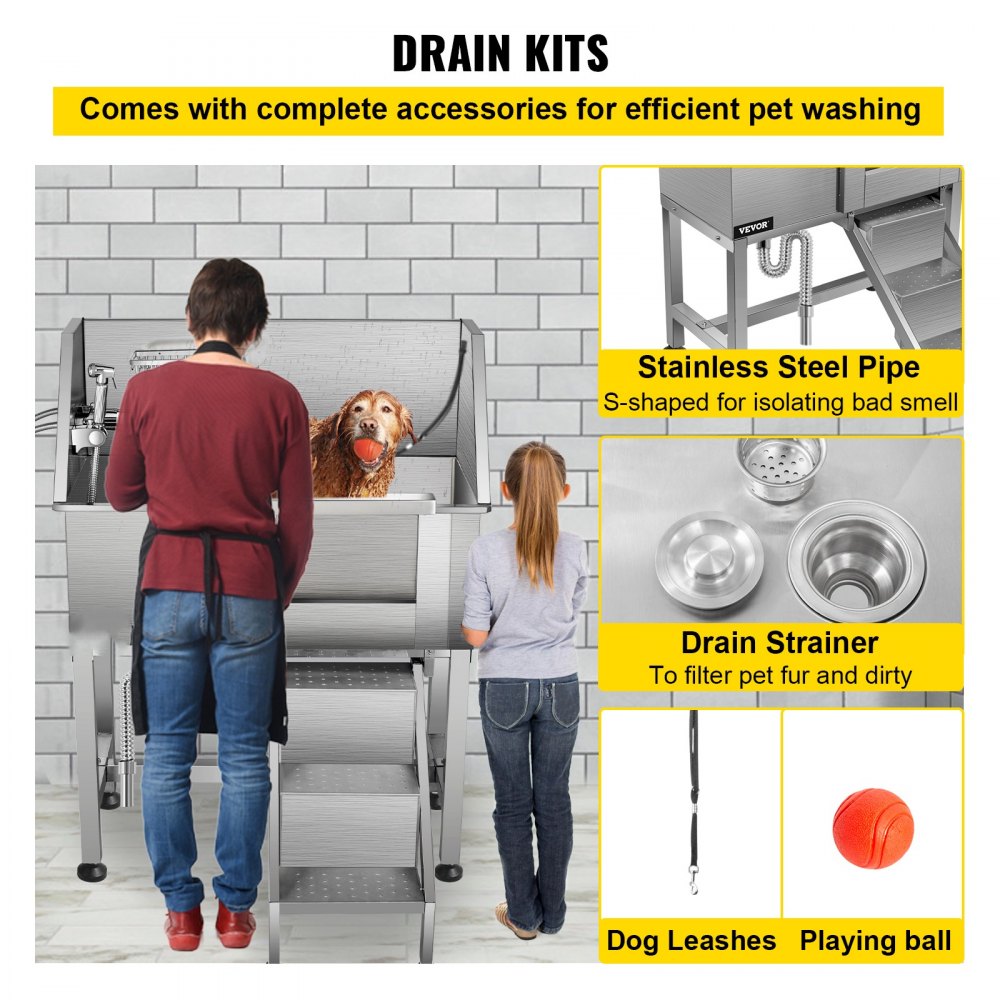 DRAIN KITS

Comes with complete accessories for efficient pet washing

VEVOR

Stainless Steel Pipe
S-shaped for isolating bad smell

Drain Strainer
To filter pet fur and dirty

Dog Leashes

Playing ball