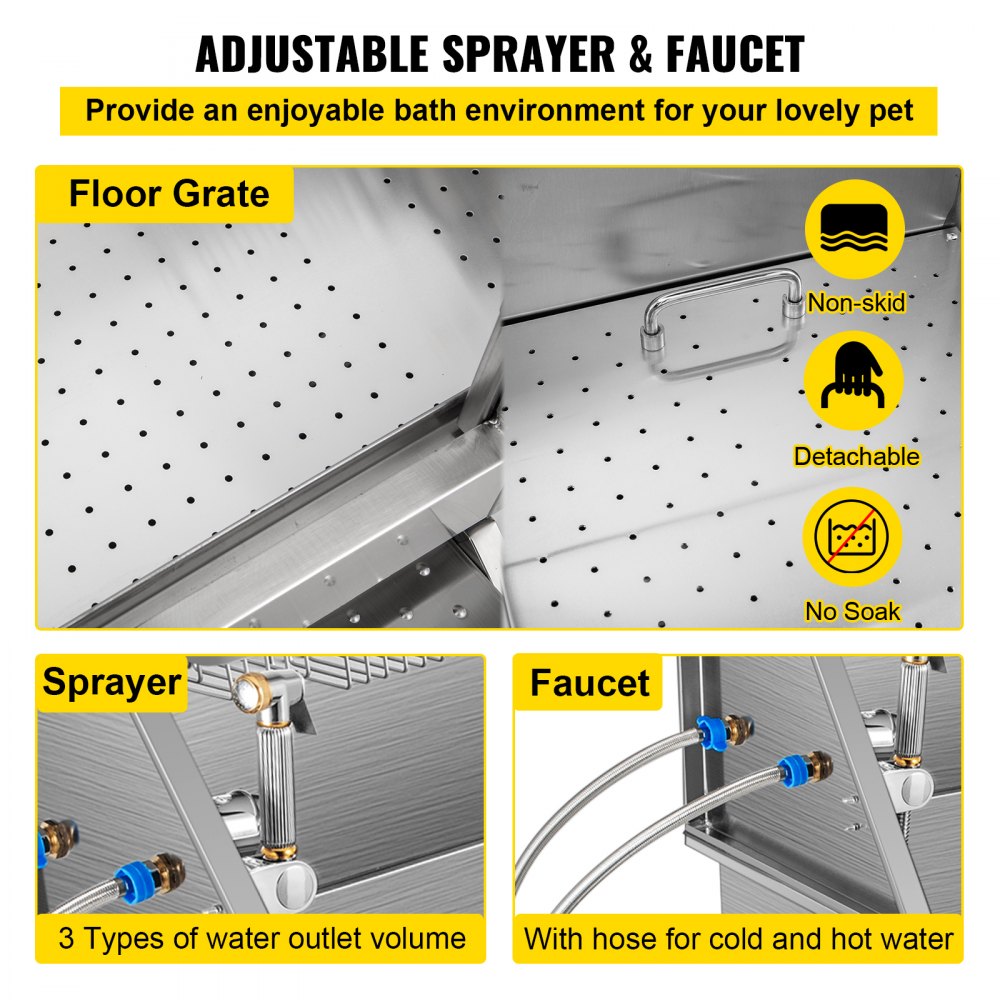 ADJUSTABLE SPRAYER & FAUCET

Provide an enjoyable bath environment for your lovely pet

Floor Grate

Non-skid

Detachable

No Soak

Sprayer

3 Types of water outlet volume

Faucet

With hose for cold and hot water