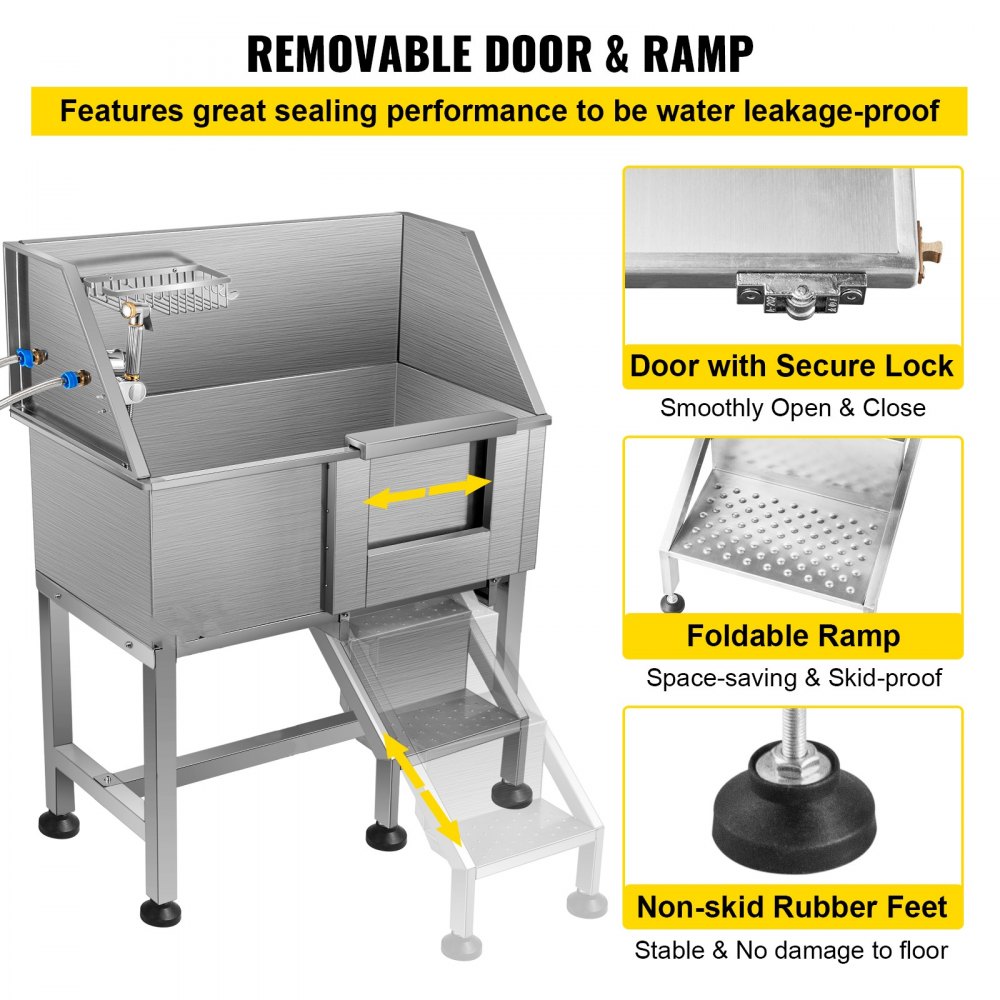 REMOVABLE DOOR & RAMP

Features great sealing performance to be water leakage-proof

Door with Secure Lock

Smoothly Open & Close

Foldable Ramp

Space-saving & Skid-proof

Non-skid Rubber Feet

Stable & No damage to floor