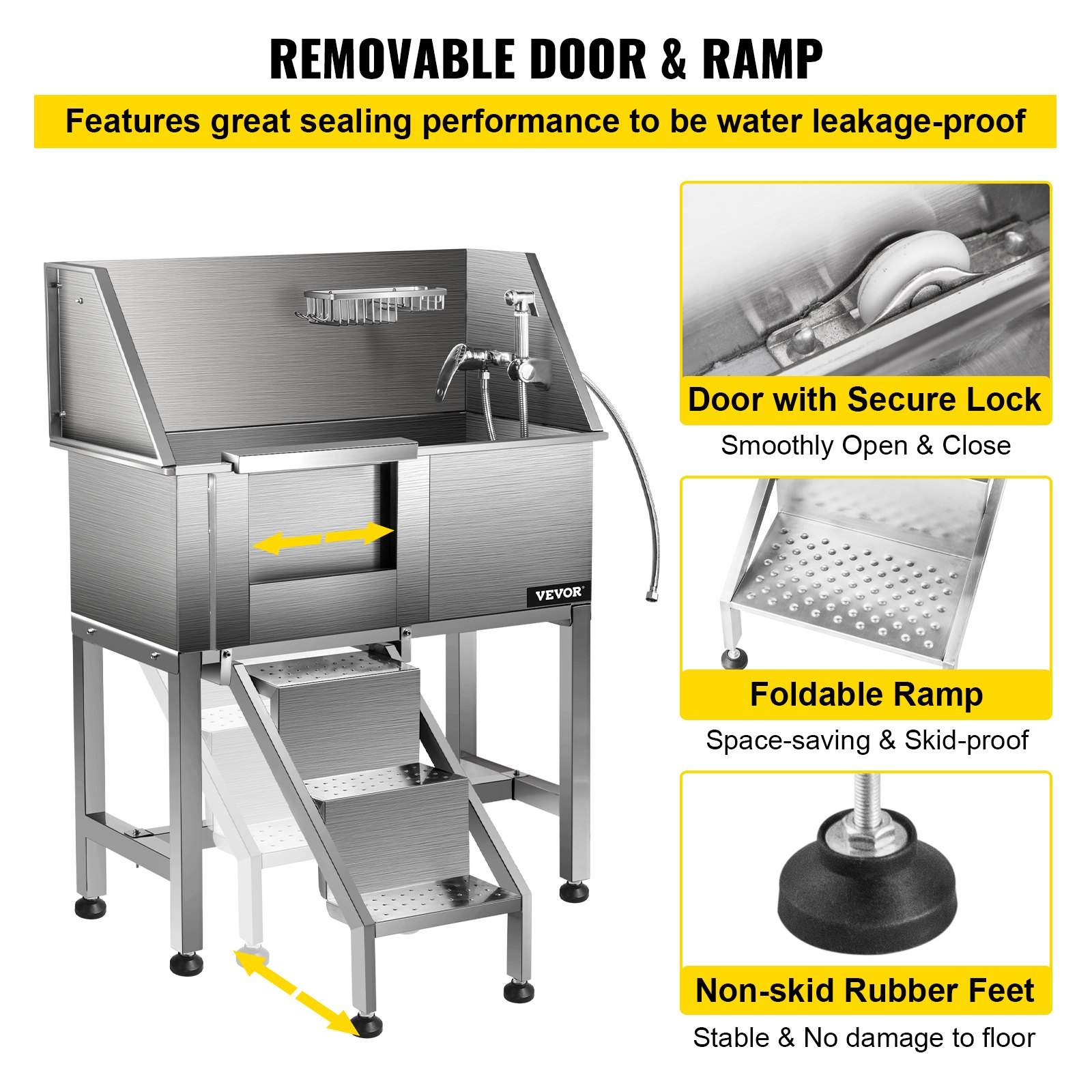 REMOVABLE DOOR & RAMP

Features great sealing performance to be water leakage-proof

VEVOR

Door with Secure Lock

Smoothly Open & Close

Foldable Ramp

Space-saving & Skid-proof

Non-skid Rubber Feet

Stable & No damage to floor