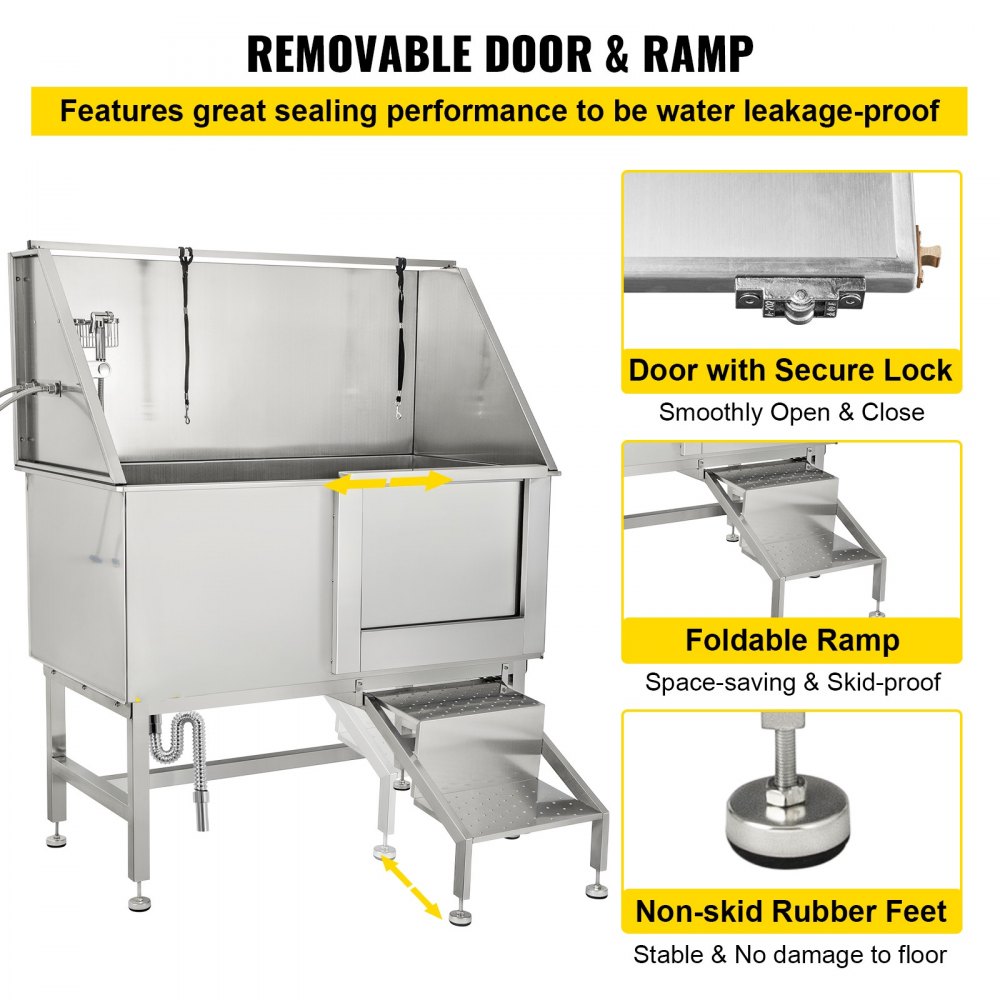 REMOVABLE DOOR & RAMP

Features great sealing performance to be water leakage-proof

Door with Secure Lock

Smoothly Open & Close

Foldable Ramp

Space-saving & Skid-proof

Non-skid Rubber Feet

Stable & No damage to floor