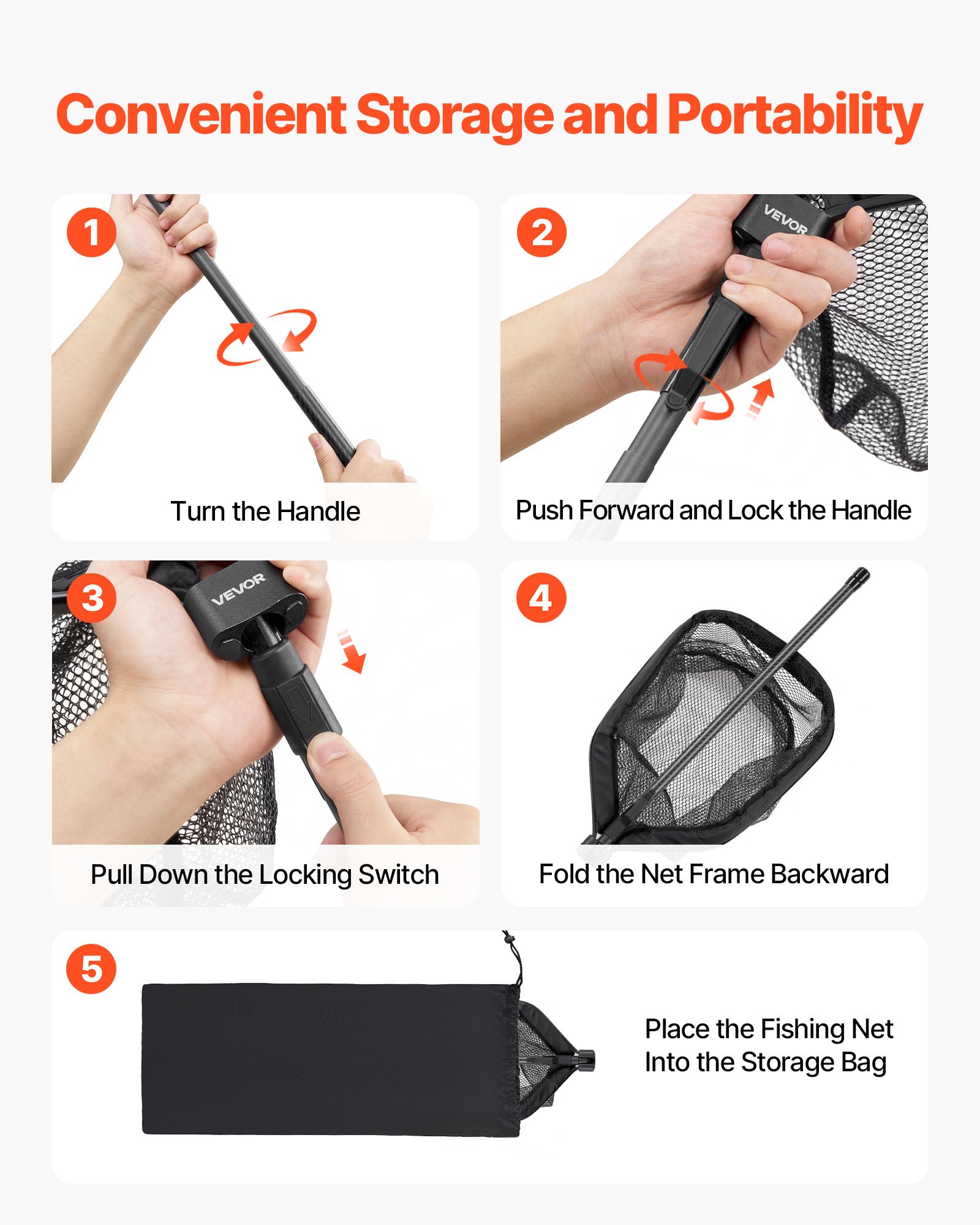 Convenient Storage and Portability

1

Turn the Handle

2

VEVOR

Push Forward and Lock the Handle

3

VEVOR

Pull Down the Locking Switch

4

Fold the Net Frame Backward

5

Place the Fishing Net Into the Storage Bag