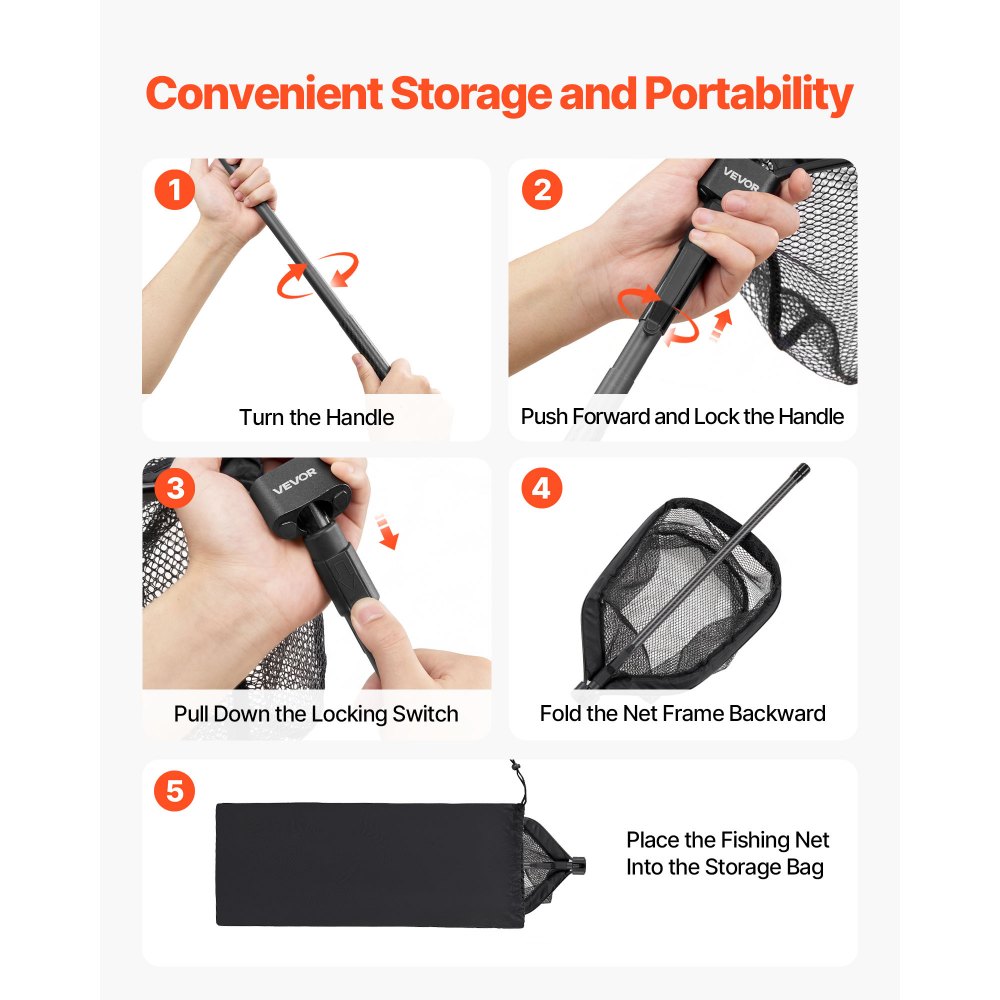 Convenient Storage and Portability

1

Turn the Handle

2

VEVOR

Push Forward and Lock the Handle

3

VEVOR

Pull Down the Locking Switch

4

Fold the Net Frame Backward

5

Place the Fishing Net Into the Storage Bag