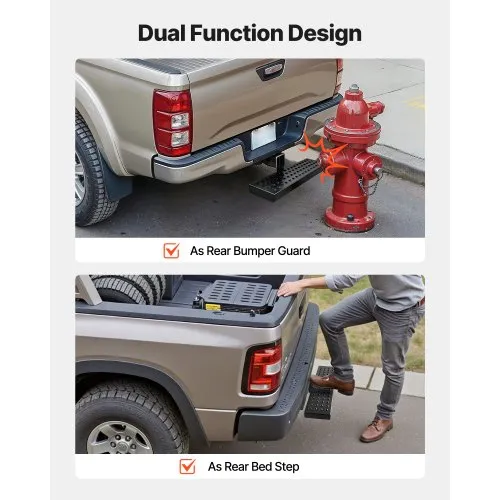 Dual Function Design

As Rear Bumper Guard

As Rear Bed Step