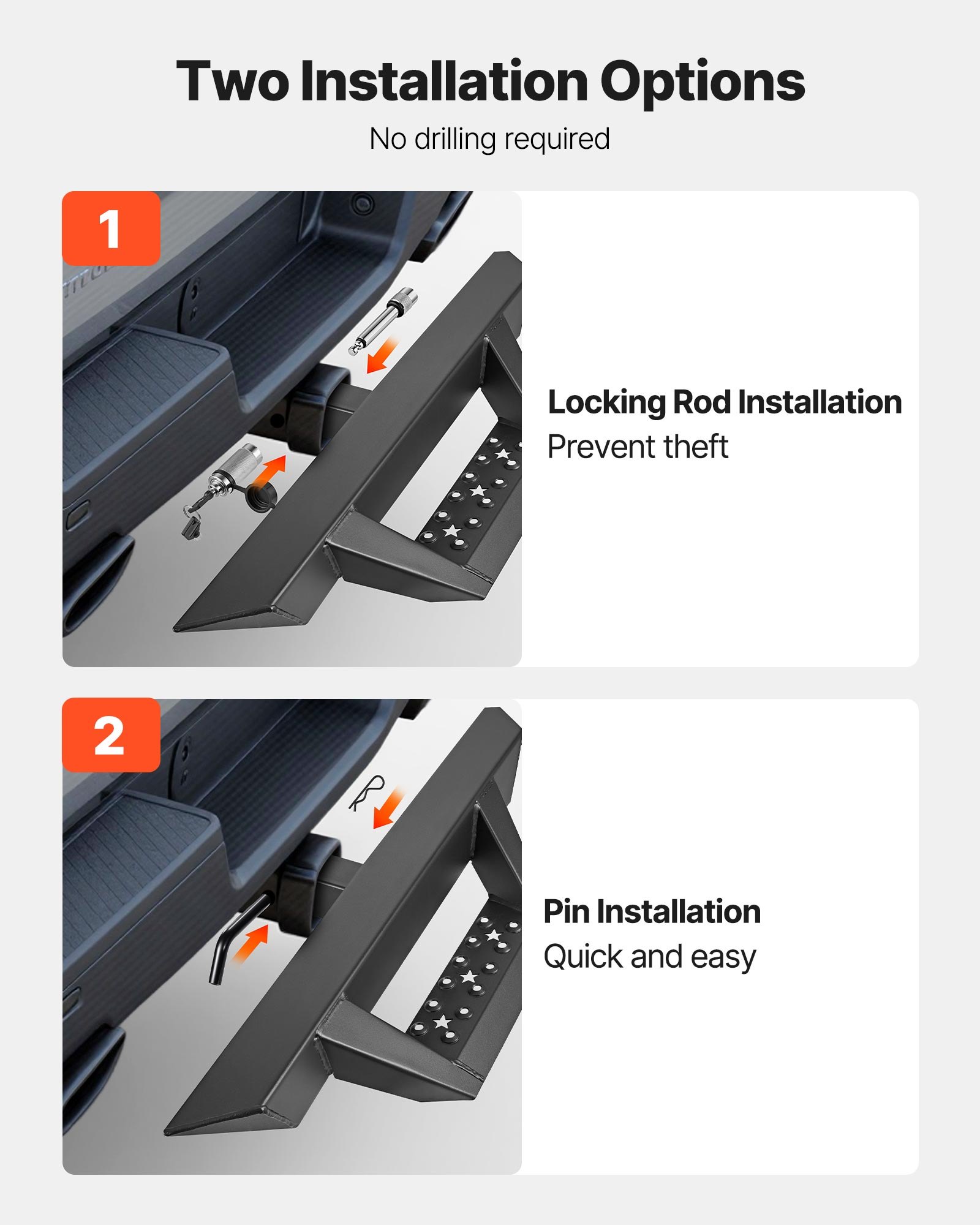 Two Installation Options
No drilling required

1

Locking Rod Installation
Prevent theft

2

Pin Installation
Quick and easy