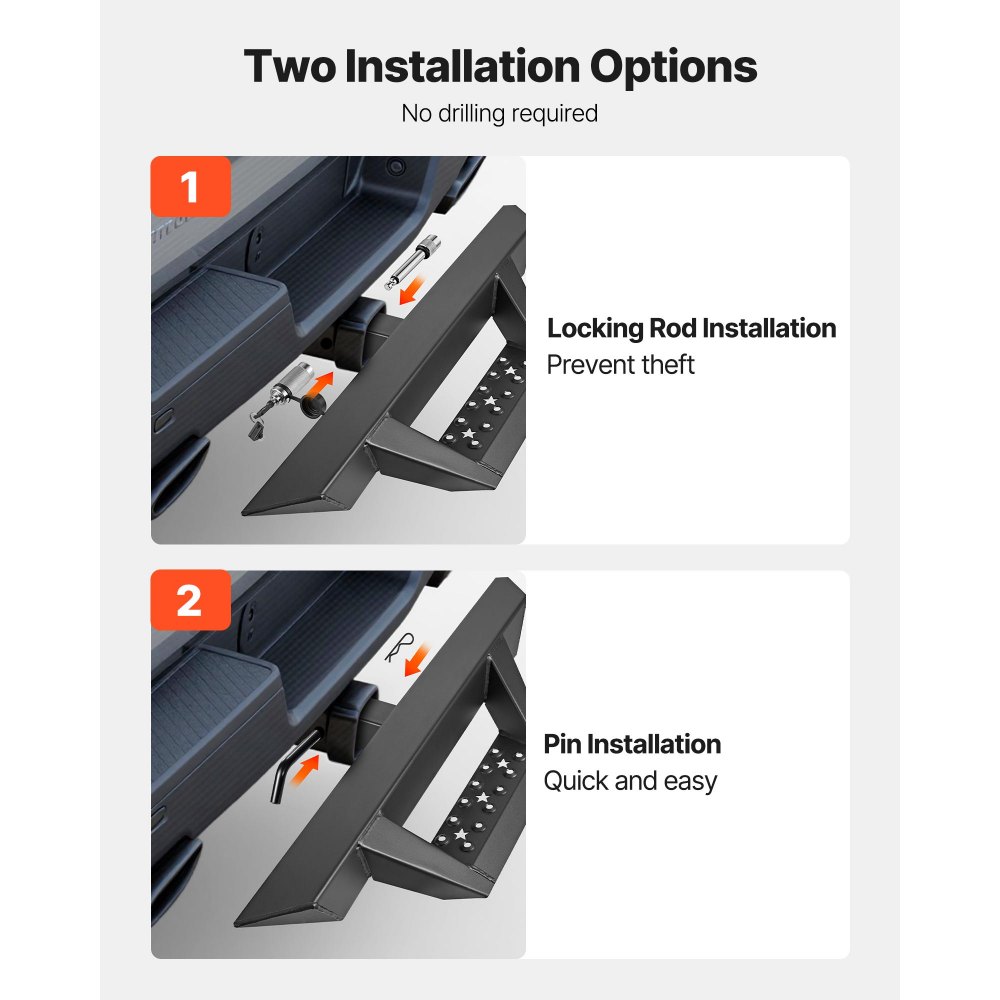 Two Installation Options
No drilling required

1

Locking Rod Installation
Prevent theft

2

Pin Installation
Quick and easy