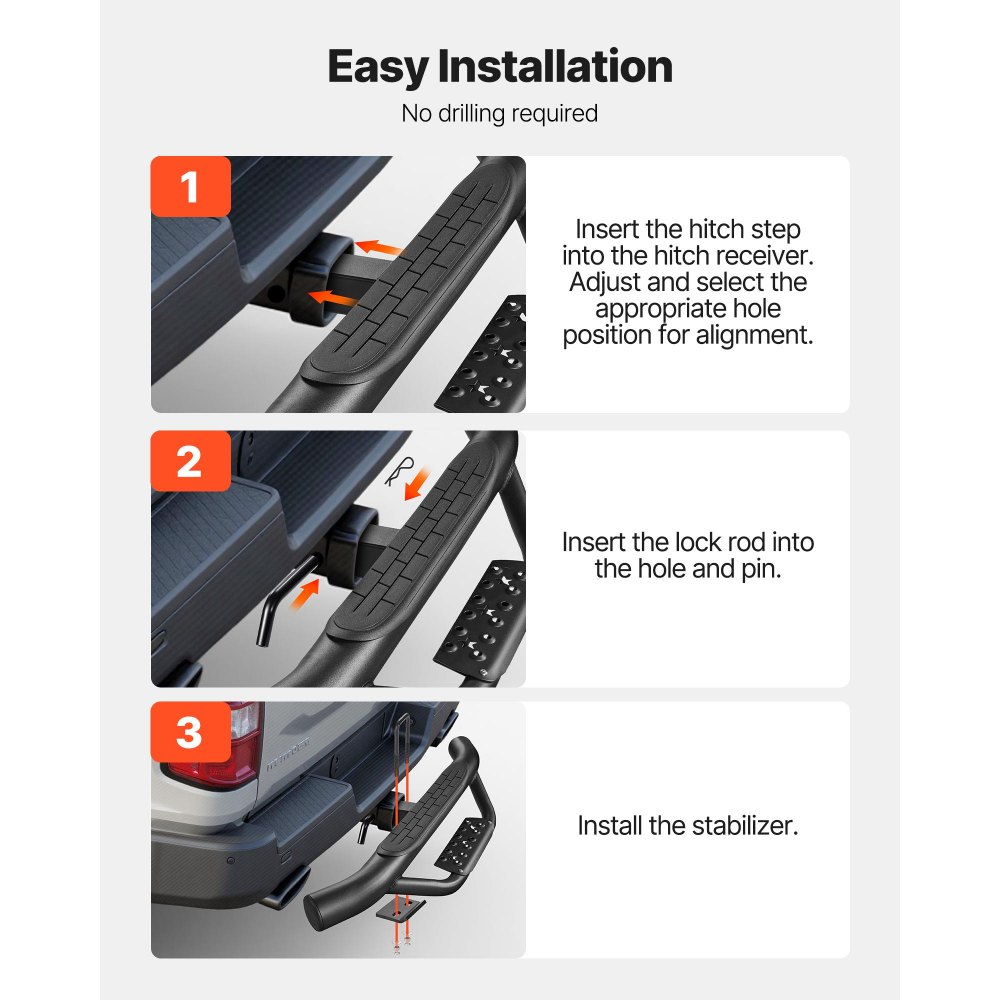 Easy Installation

No drilling required

1

Insert the hitch step into the hitch receiver. Adjust and select the appropriate hole position for alignment.

2

Insert the lock rod into the hole and pin.

3

Install the stabilizer.