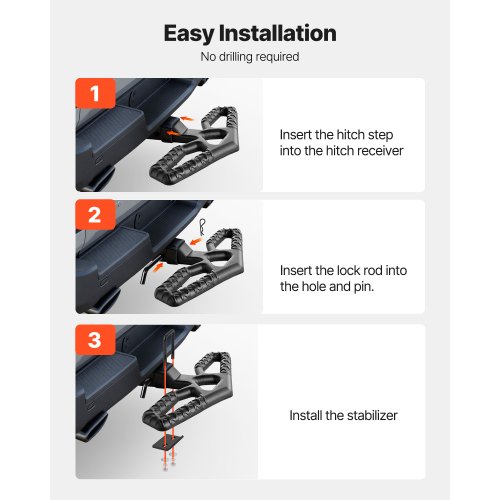 Easy Installation

No drilling required

1

Insert the hitch step into the hitch receiver

2

Insert the lock rod into the hole and pin.

3

Install the stabilizer