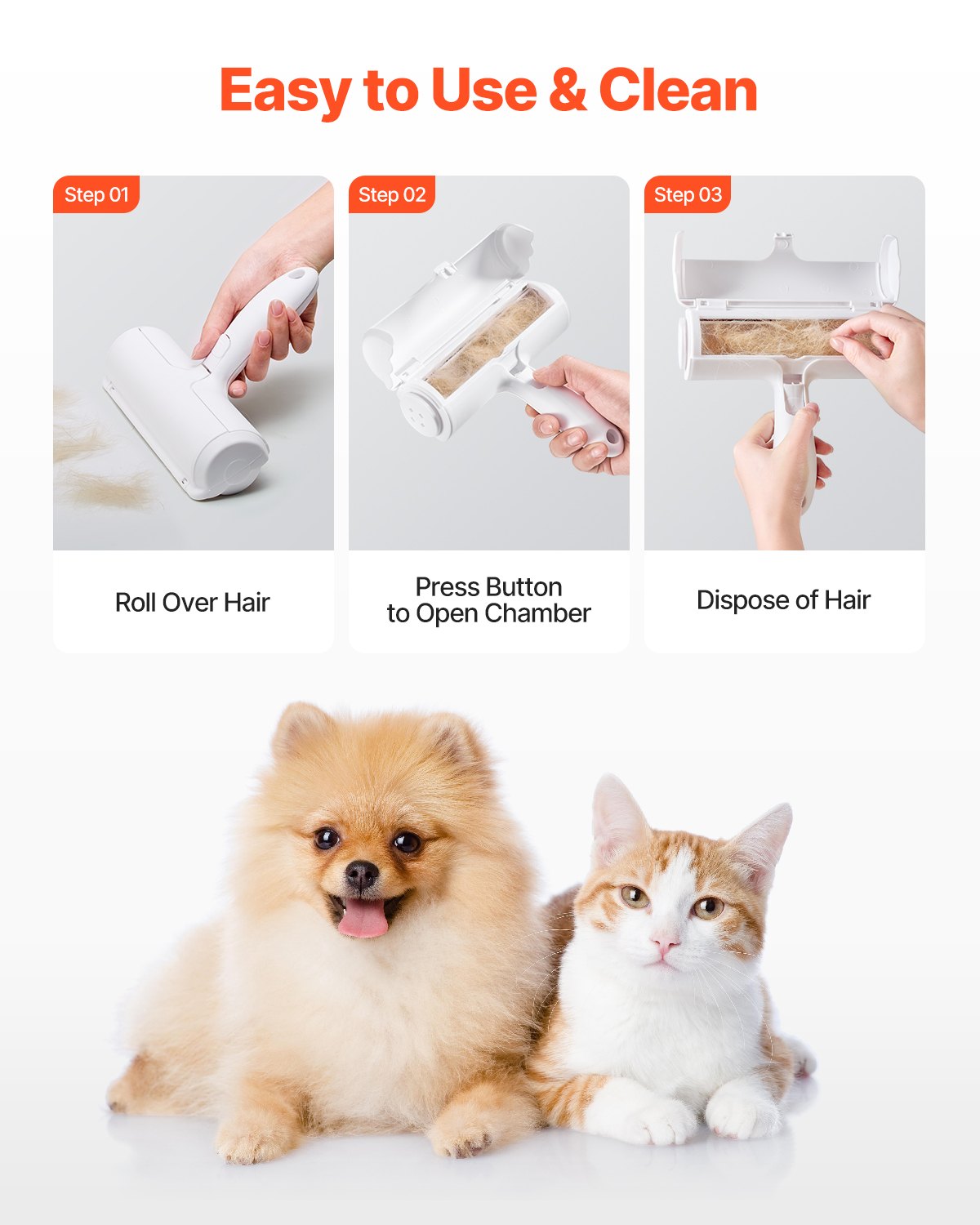 Easy to Use & Clean

Step 01

Roll Over Hair

Step 02

Press Button to Open Chamber

Step 03

Dispose of Hair