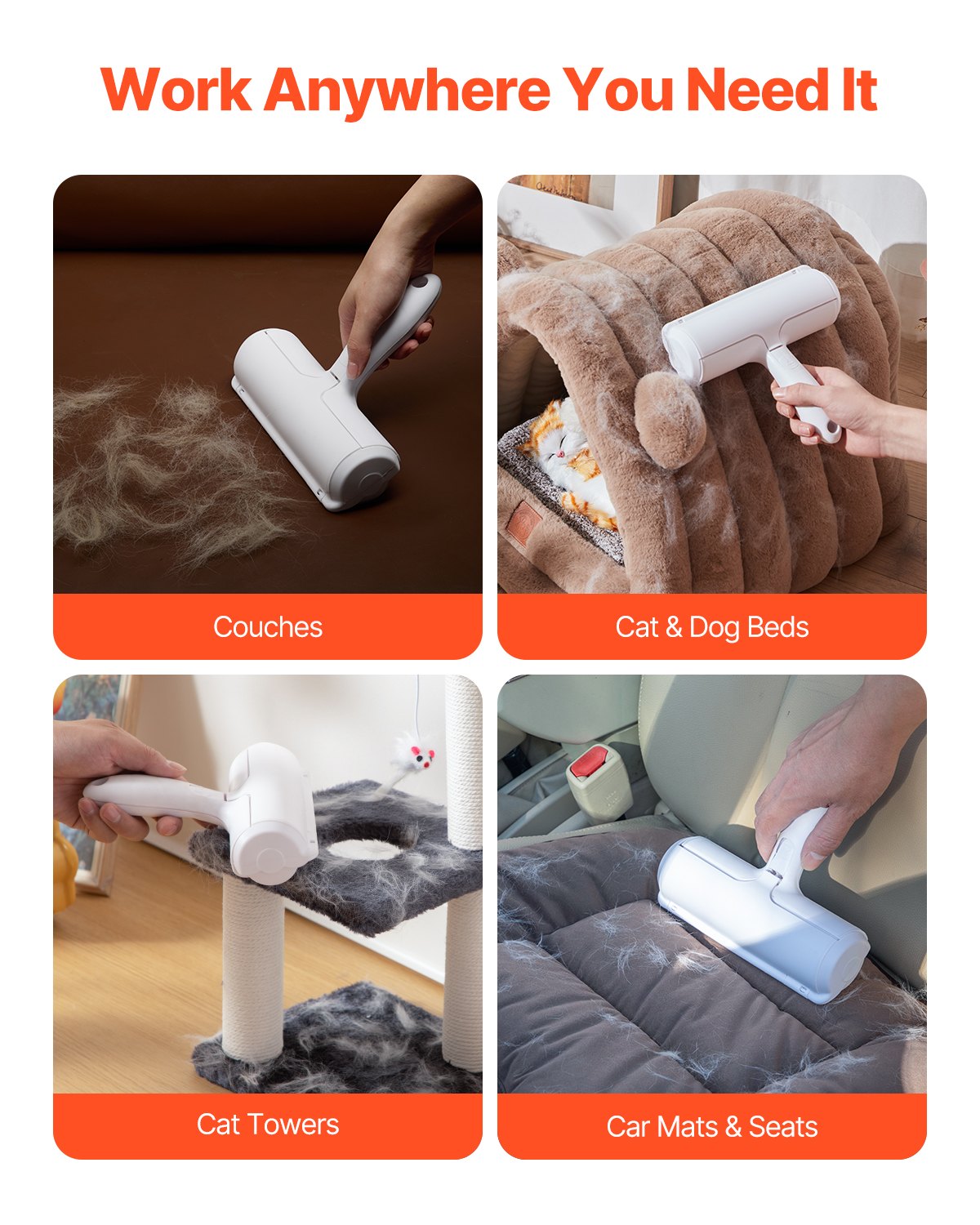 Work Anywhere You Need It

Couches

Cat & Dog Beds

Cat Towers

Car Mats & Seats