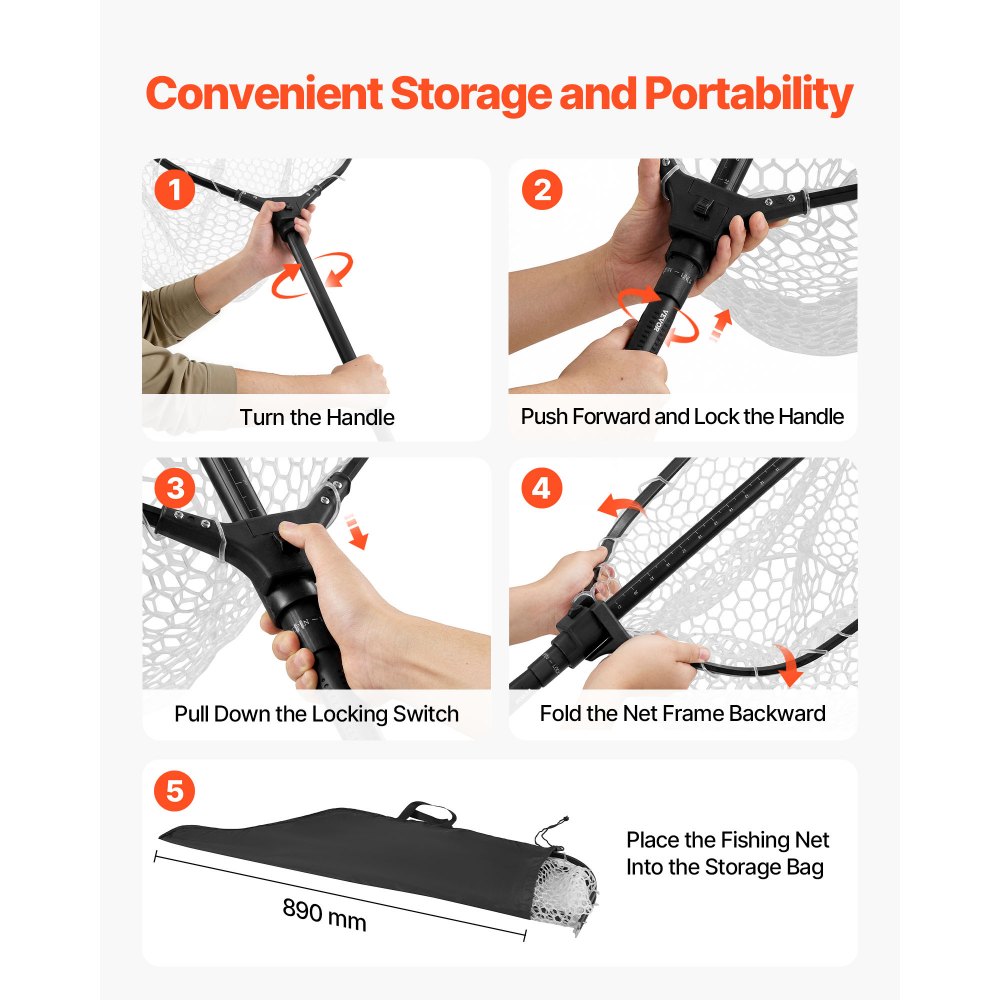 Convenient Storage and Portability

1

Turn the Handle

2

VEVOR

Push Forward and Lock the Handle

3

Pull Down the Locking Switch

4

Fold the Net Frame Backward

5

890 mm

Place the Fishing Net Into the Storage Bag