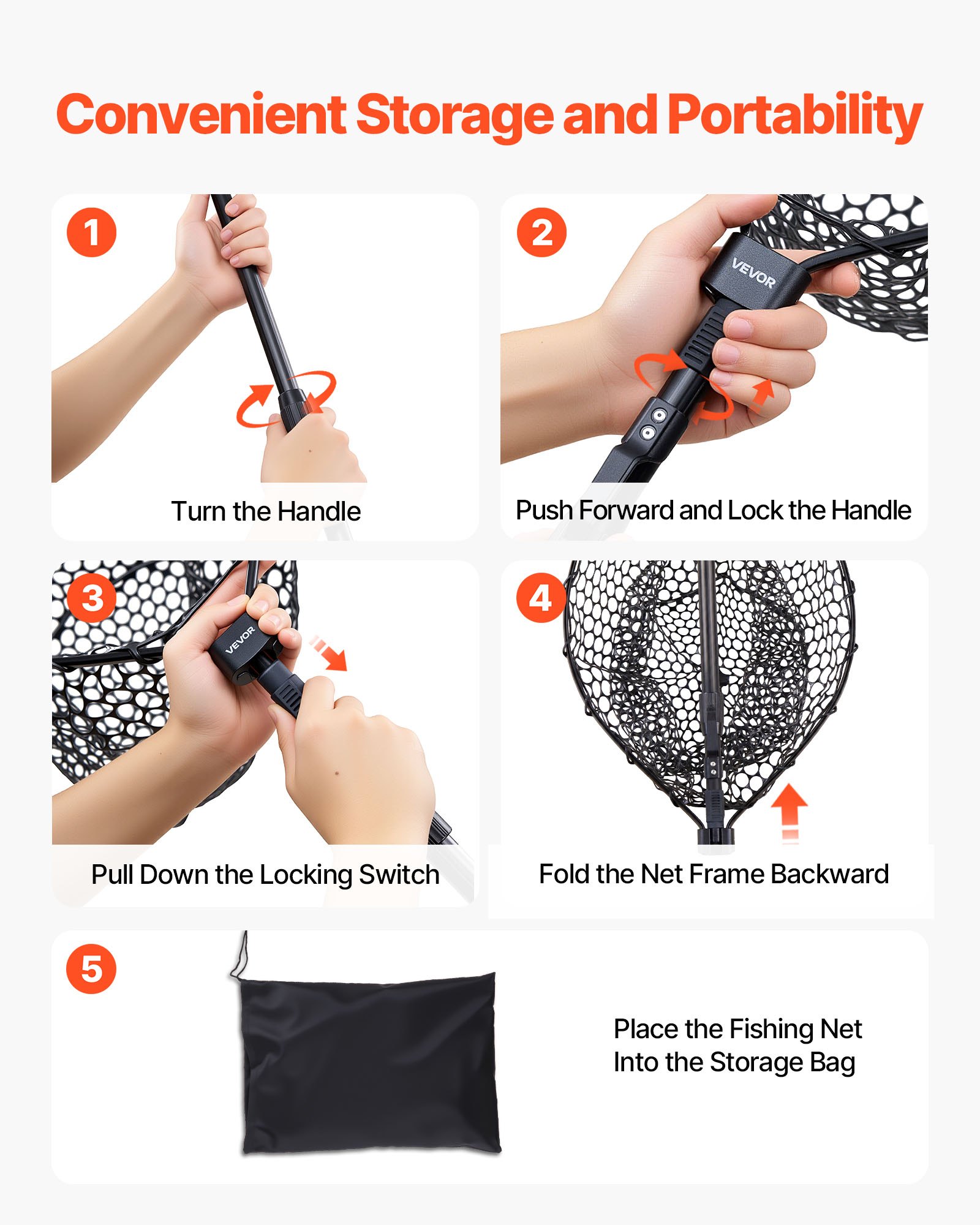 Convenient Storage and Portability

1

Turn the Handle

2

VEVOR

Push Forward and Lock the Handle

3

VEVOR

Pull Down the Locking Switch

4

Fold the Net Frame Backward

5

Place the Fishing Net Into the Storage Bag