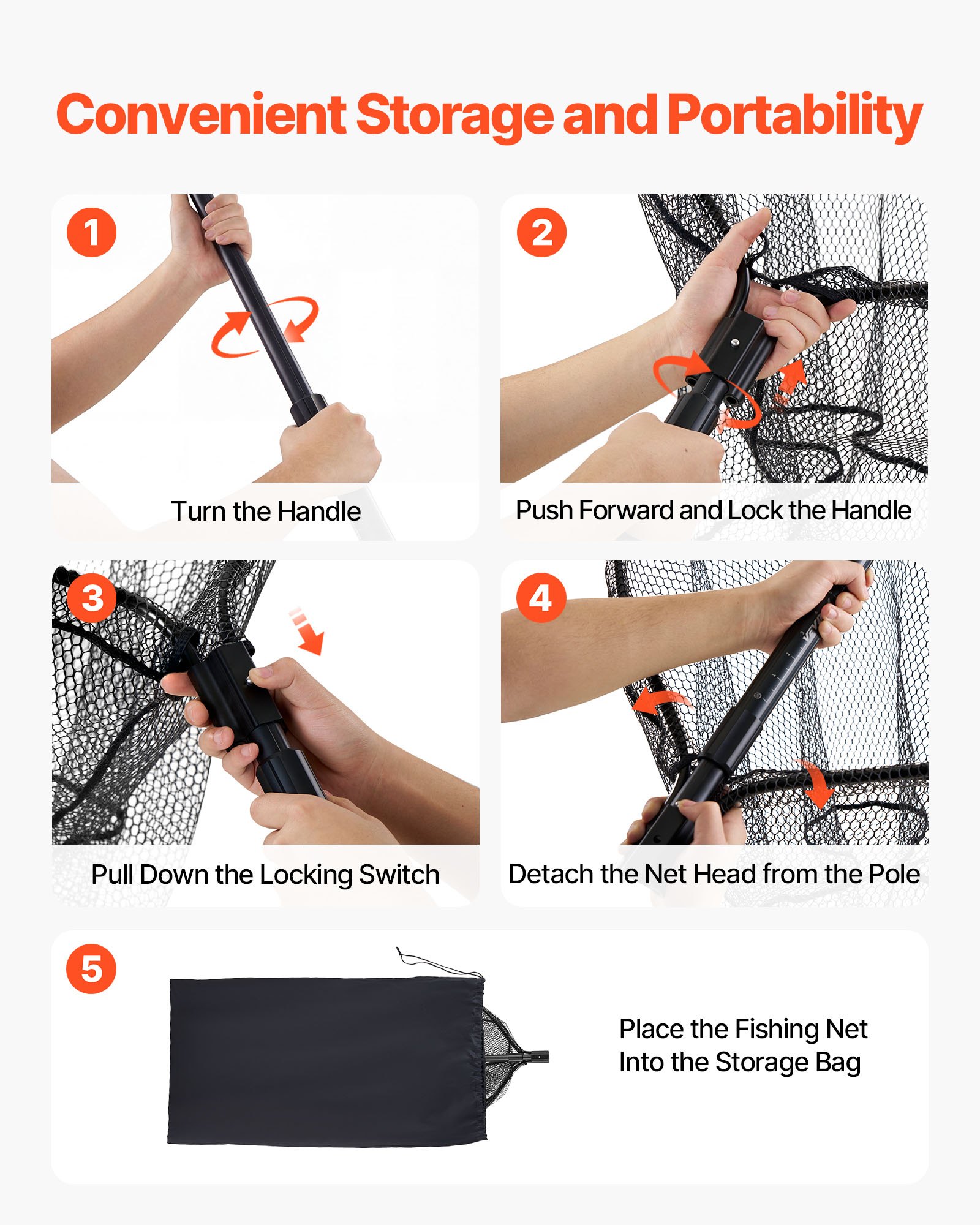 Convenient Storage and Portability

1

Turn the Handle

2

Push Forward and Lock the Handle

3

Pull Down the Locking Switch

4

Detach the Net Head from the Pole

5

Place the Fishing Net Into the Storage Bag