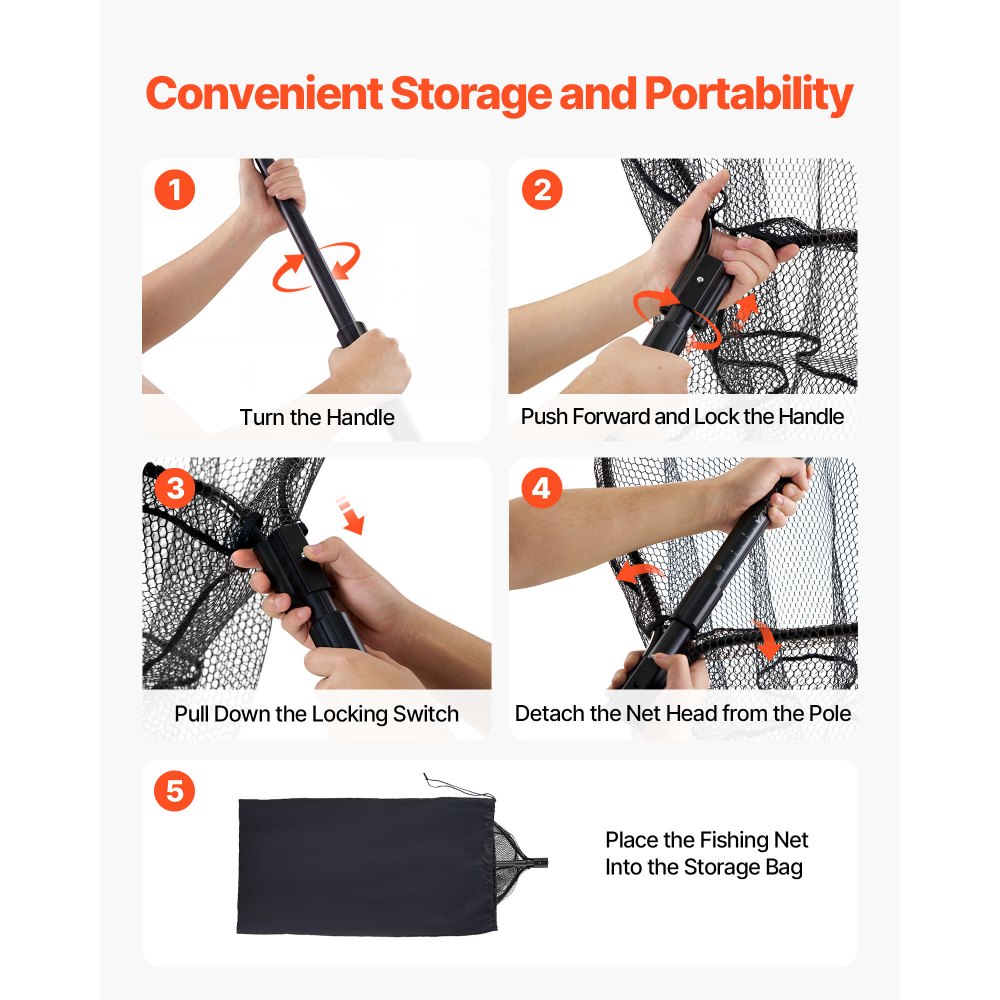 Convenient Storage and Portability

1

Turn the Handle

2

Push Forward and Lock the Handle

3

Pull Down the Locking Switch

4

Detach the Net Head from the Pole

5

Place the Fishing Net Into the Storage Bag