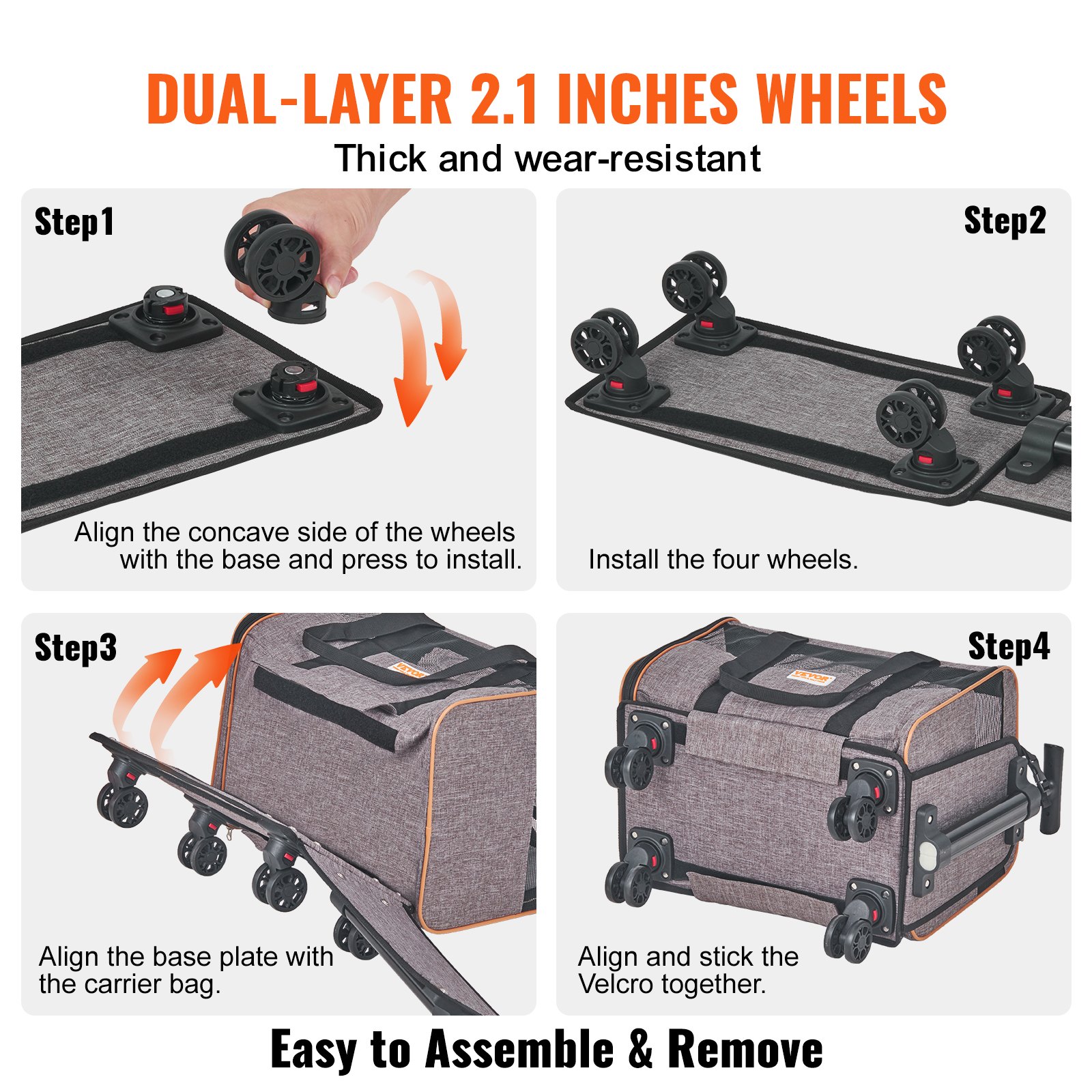 DUAL-LAYER 2.1 INCHES WHEELS

Thick and wear-resistant

Step1

Align the concave side of the wheels with the base and press to install.

Step2

Install the four wheels.

Step3

VEVOR

Align the base plate with the carrier bag.

Step4

VEVOR

Align and stick the Velcro together.

Easy to Assemble & Remove