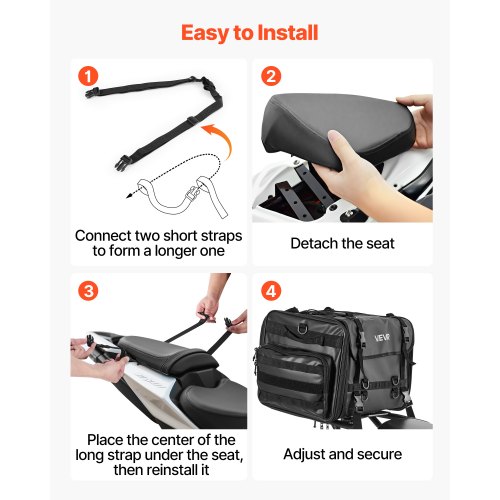 Easy to Install

1

Connect two short straps to form a longer one

2

Detach the seat

3

Place the center of the long strap under the seat, then reinstall it

4

VEVOR

Adjust and secure