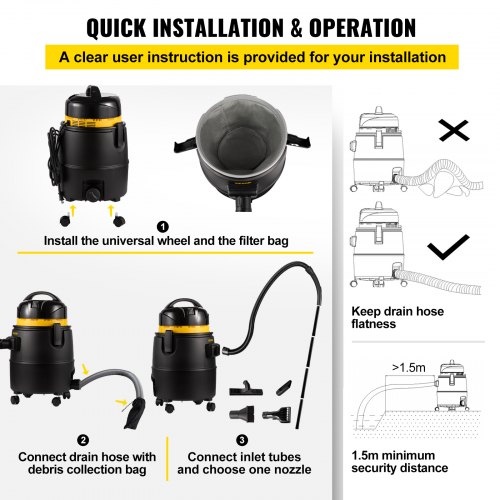 QUICK INSTALLATION & OPERATION

A clear user instruction is provided for your installation

1
Install the universal wheel and the filter bag

2
Connect drain hose with debris collection bag

3
Connect inlet tubes and choose one nozzle

Keep drain hose flatness

>1.5m

1.5m minimum security distance