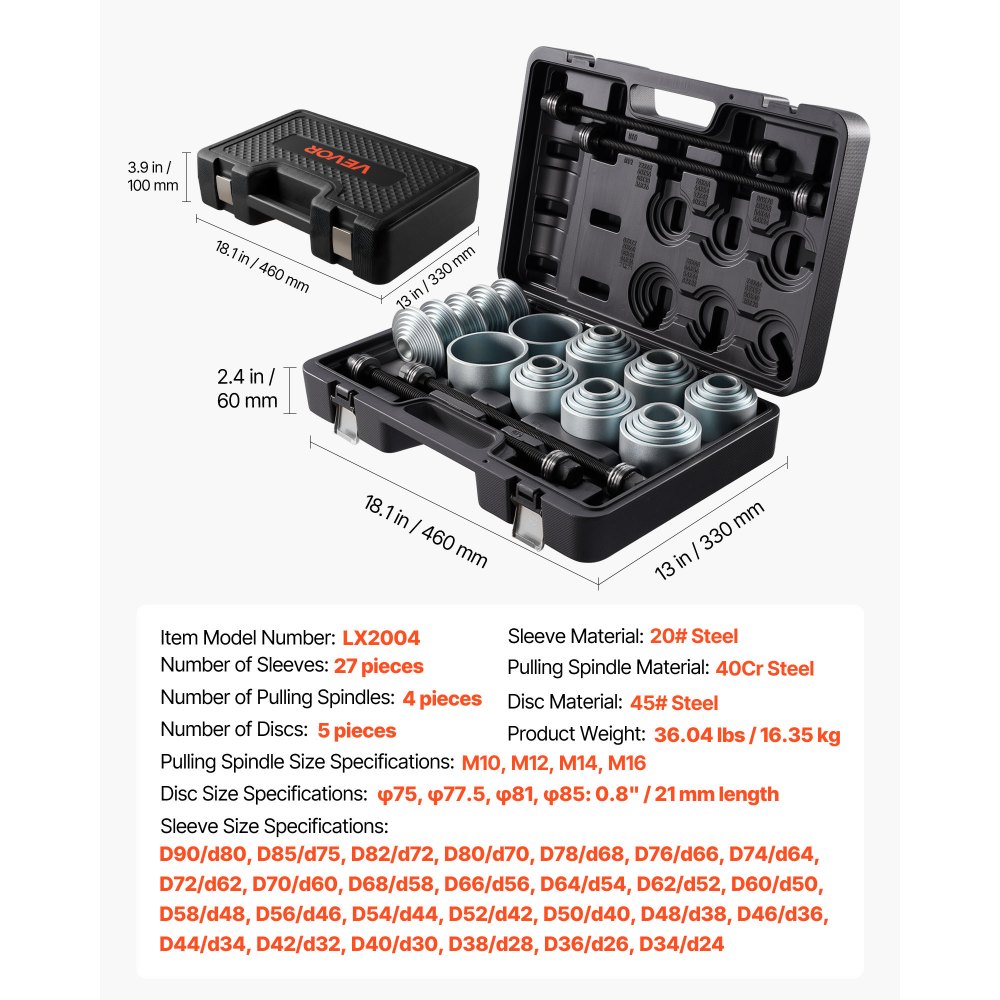 3.9 in / 100 mm

VEVOR

18.1 in / 460 mm

13 in / 330 mm

2.4 in / 60 mm

18.1 in / 460 mm

13 in / 330 mm

Item Model Number: LX2004
Number of Sleeves: 27 pieces
Number of Pulling Spindles: 4 pieces
Number of Discs: 5 pieces

Sleeve Material: 20# Steel
Pulling Spindle Material: 40Cr Steel
Disc Material: 45# Steel
Product Weight: 36.04 lbs / 16.35 kg

Pulling Spindle Size Specifications: M10, M12, M14, M16
Disc Size Specifications: φ75, φ77.5, φ81, φ85: 0.8" / 21 mm length
Sleeve Size Specifications:
D90/d80, D85/d75, D82/d72, D80/d70, D78/d68, D76/d66, D74/d64, D72/d62, D70/d60, D68/d58, D66/d56, D64/d54, D62/d52, D60/d50, D58/d48, D56/d46, D54/d44, D52/d42, D50/d40, D48/d38, D46/d36, D44/d34, D42/d32, D40/d30, D38/d28, D36/d26, D34/d24