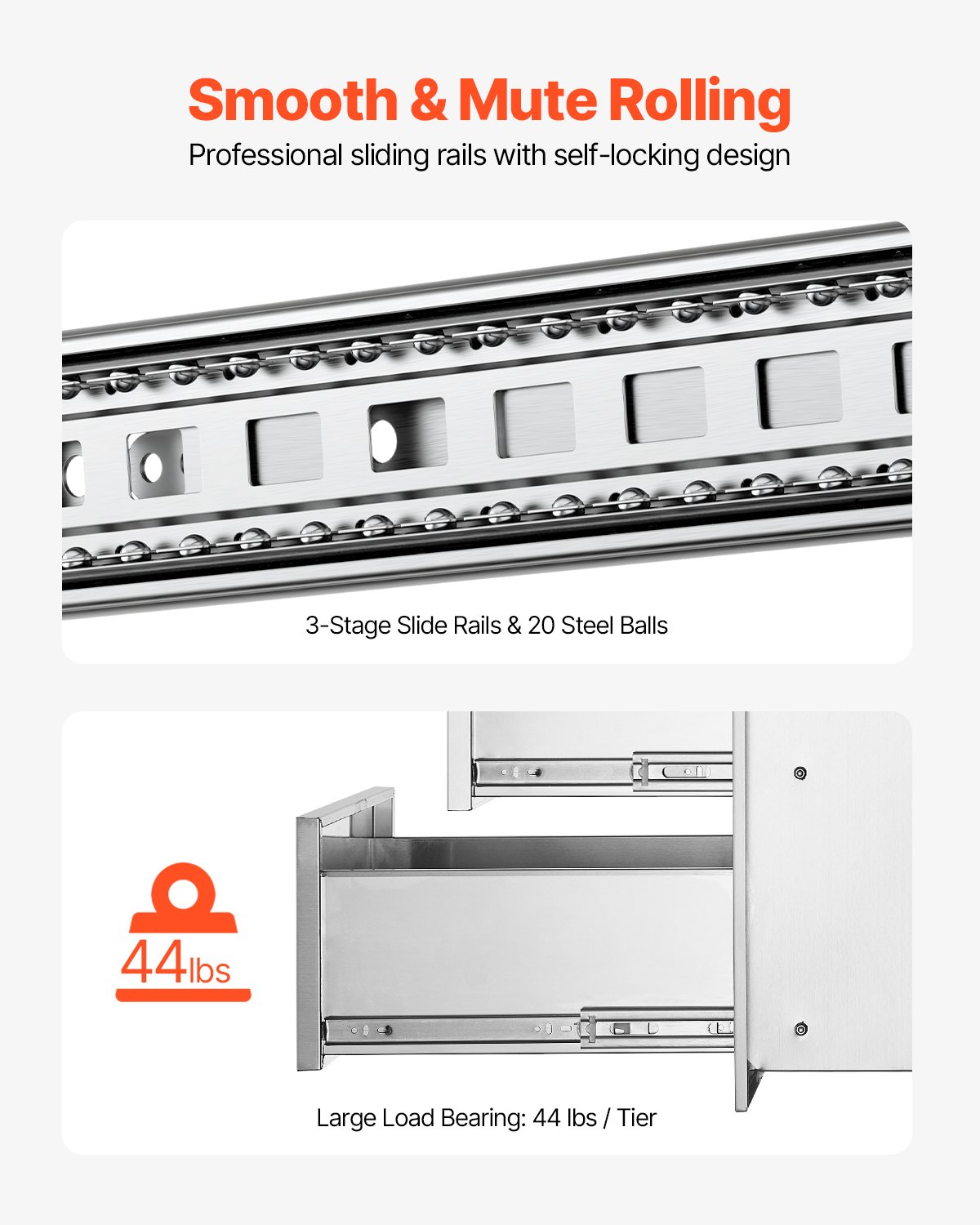 Smooth & Mute Rolling
Professional sliding rails with self-locking design

3-Stage Slide Rails & 20 Steel Balls

44lbs

Large Load Bearing: 44 lbs / Tier