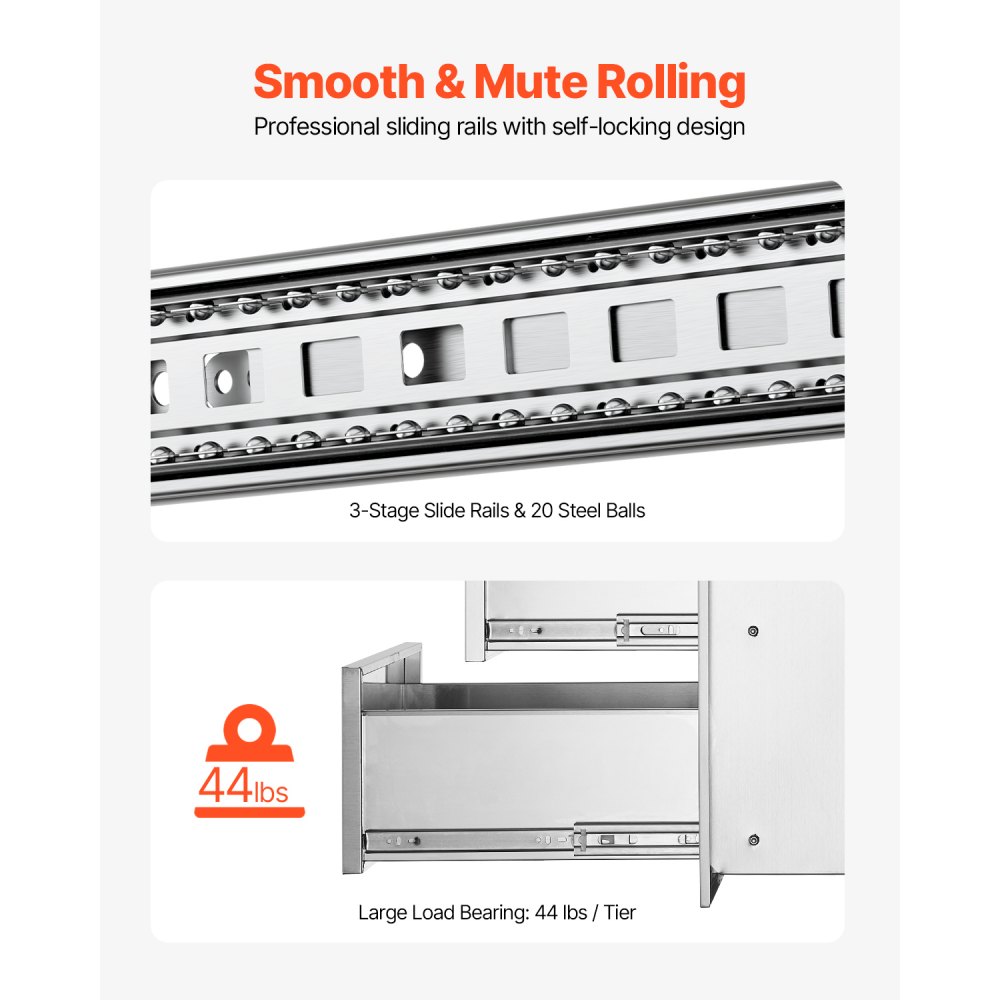 Smooth & Mute Rolling

Professional sliding rails with self-locking design

3-Stage Slide Rails & 20 Steel Balls

44lbs

Large Load Bearing: 44 lbs / Tier