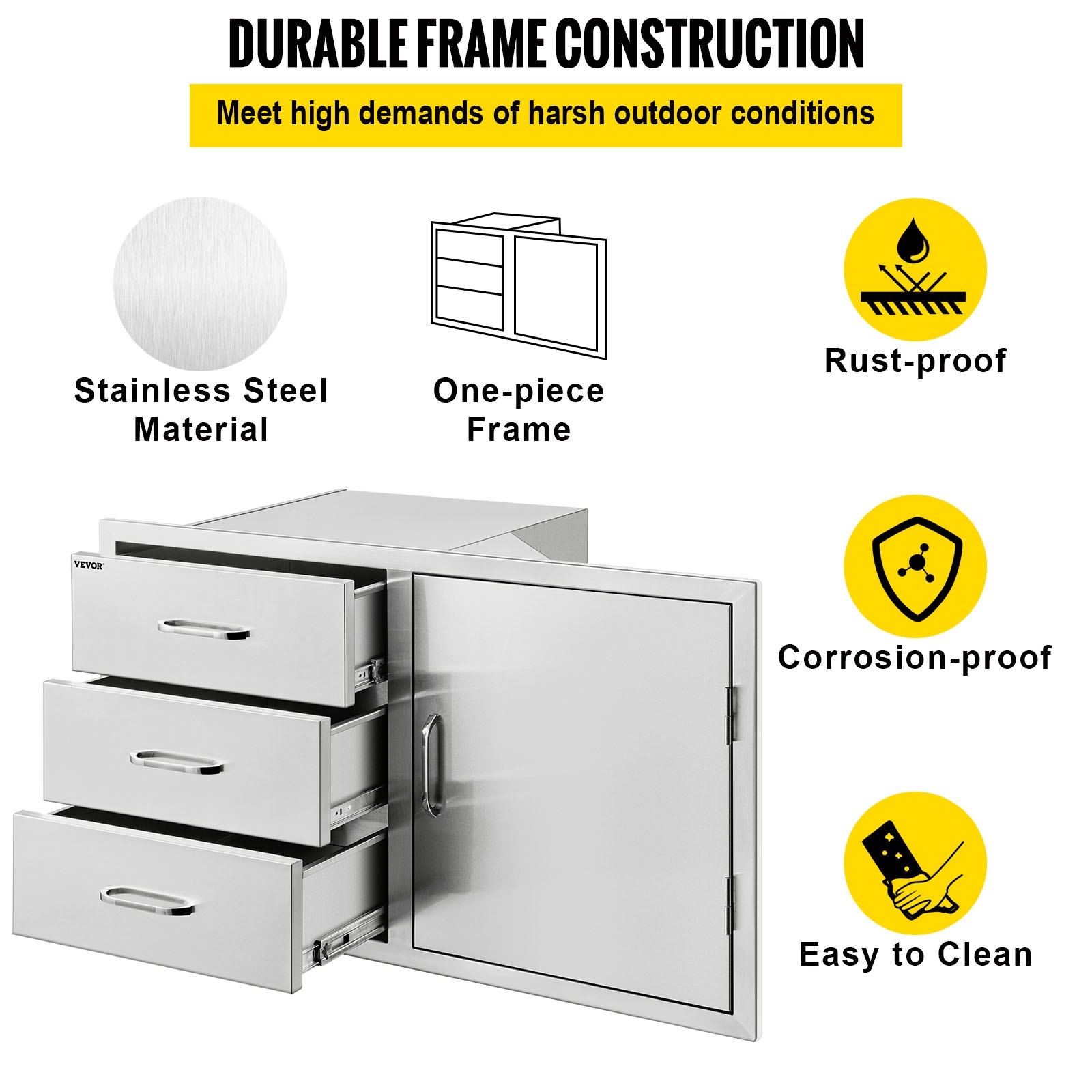 DURABLE FRAME CONSTRUCTION

Meet high demands of harsh outdoor conditions

Stainless Steel Material

One-piece Frame

Rust-proof

VEVOR

Corrosion-proof

Easy to Clean