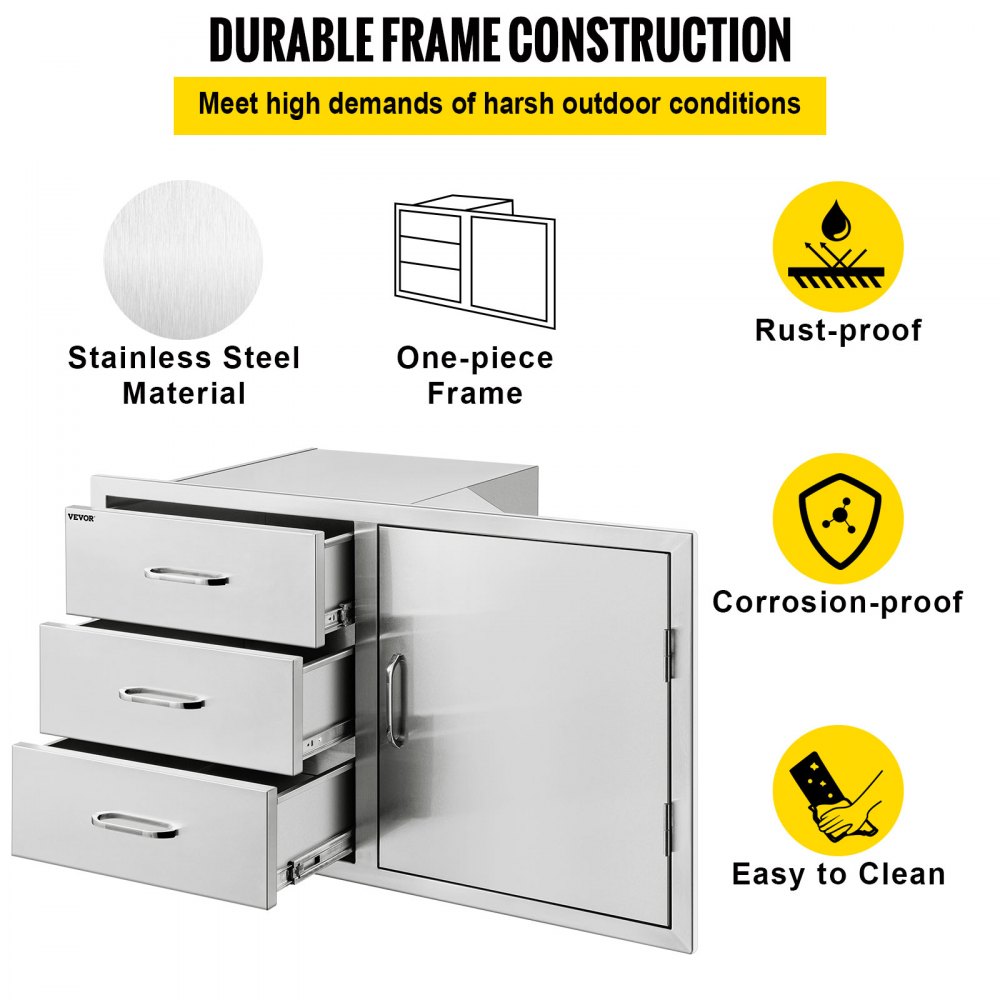 DURABLE FRAME CONSTRUCTION

Meet high demands of harsh outdoor conditions

Stainless Steel Material

One-piece Frame

Rust-proof

VEVOR

Corrosion-proof

Easy to Clean