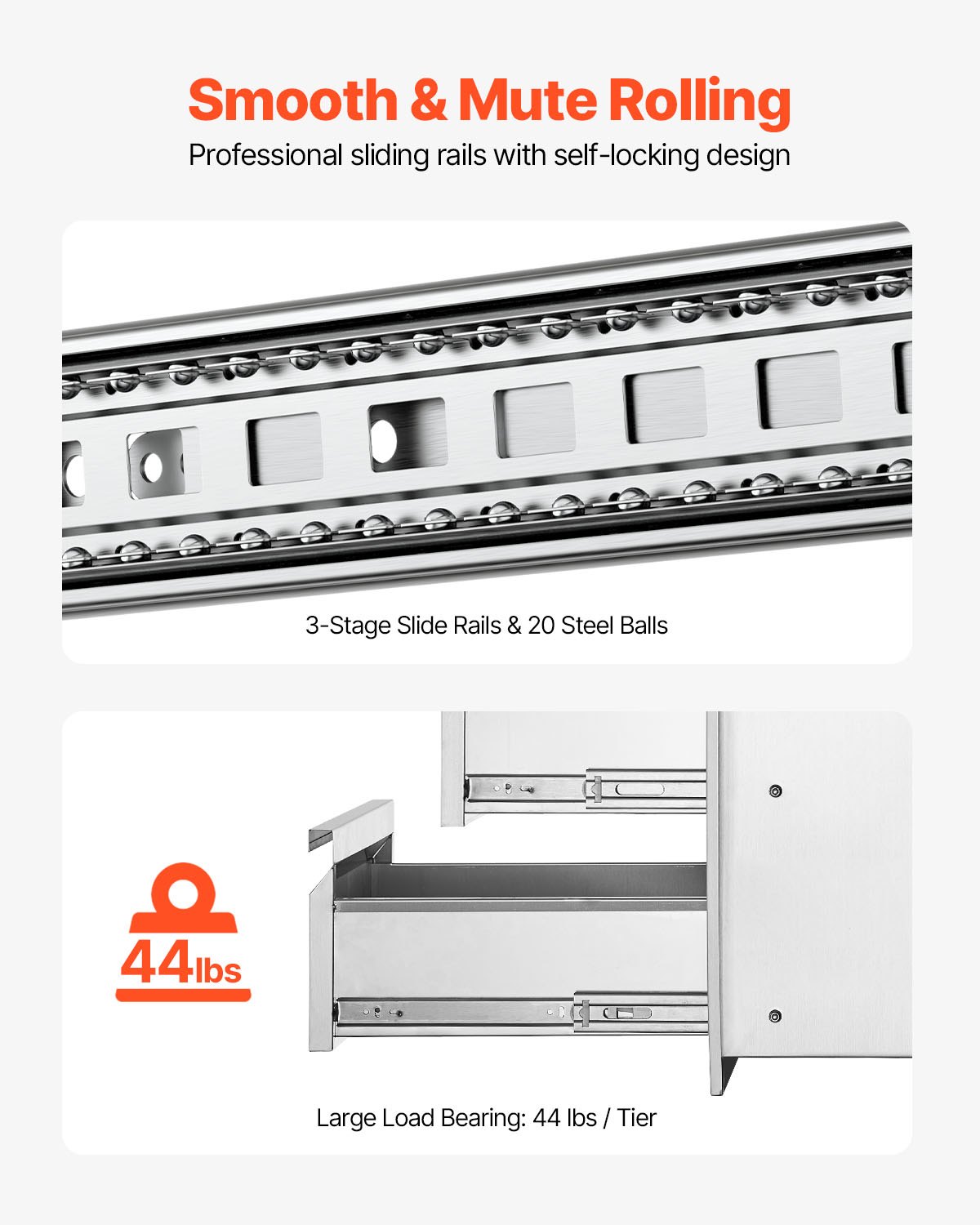 Smooth & Mute Rolling
Professional sliding rails with self-locking design

3-Stage Slide Rails & 20 Steel Balls

44lbs

Large Load Bearing: 44 lbs / Tier