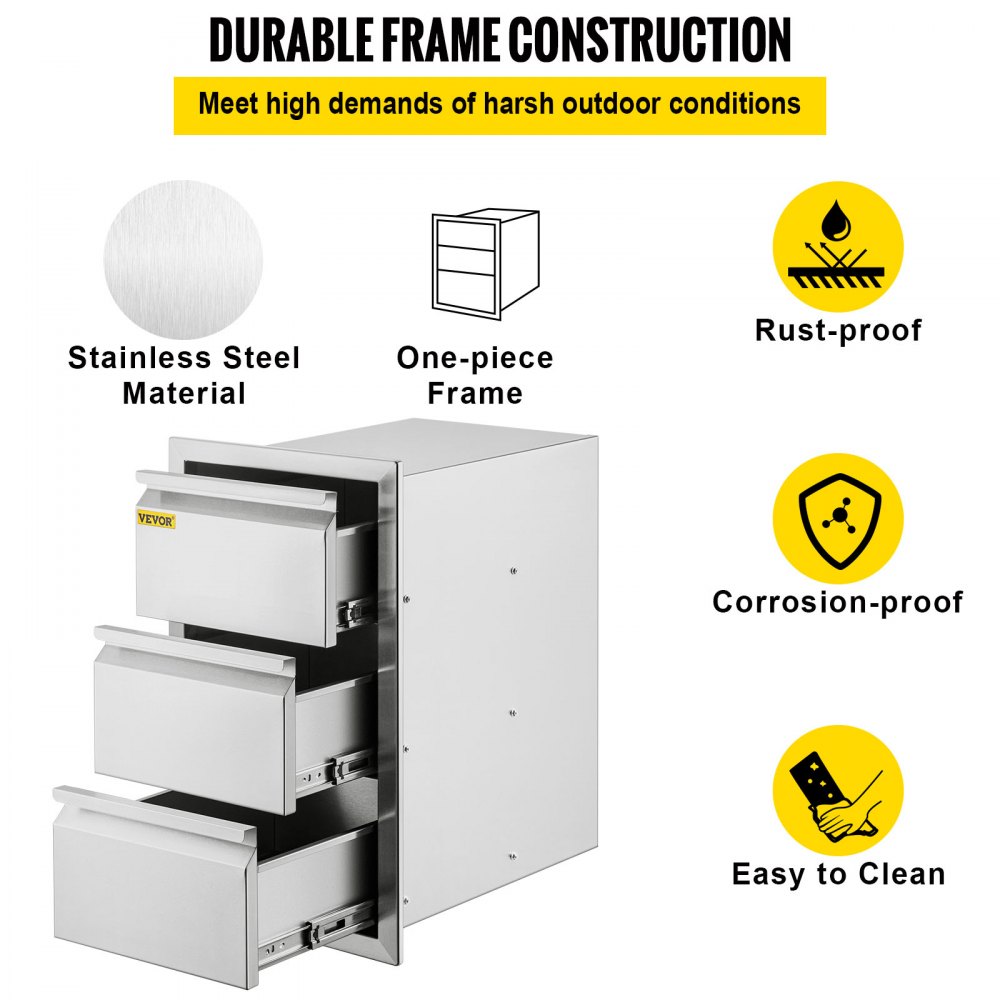 DURABLE FRAME CONSTRUCTION

Meet high demands of harsh outdoor conditions

Stainless Steel Material

One-piece Frame

Rust-proof

VEVOR

Corrosion-proof

Easy to Clean