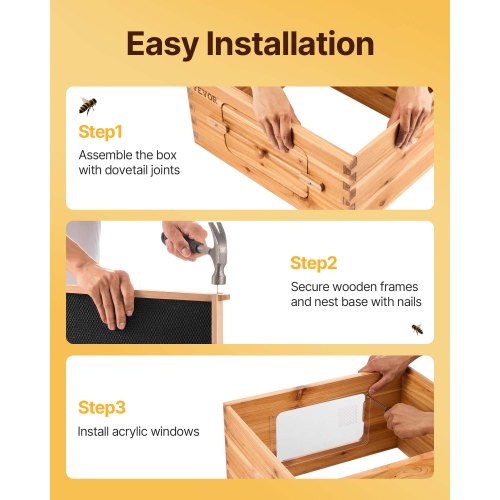 Easy Installation

VEVOR

Step1

Assemble the box with dovetail joints

Step2

Secure wooden frames and nest base with nails

Step3

Install acrylic windows