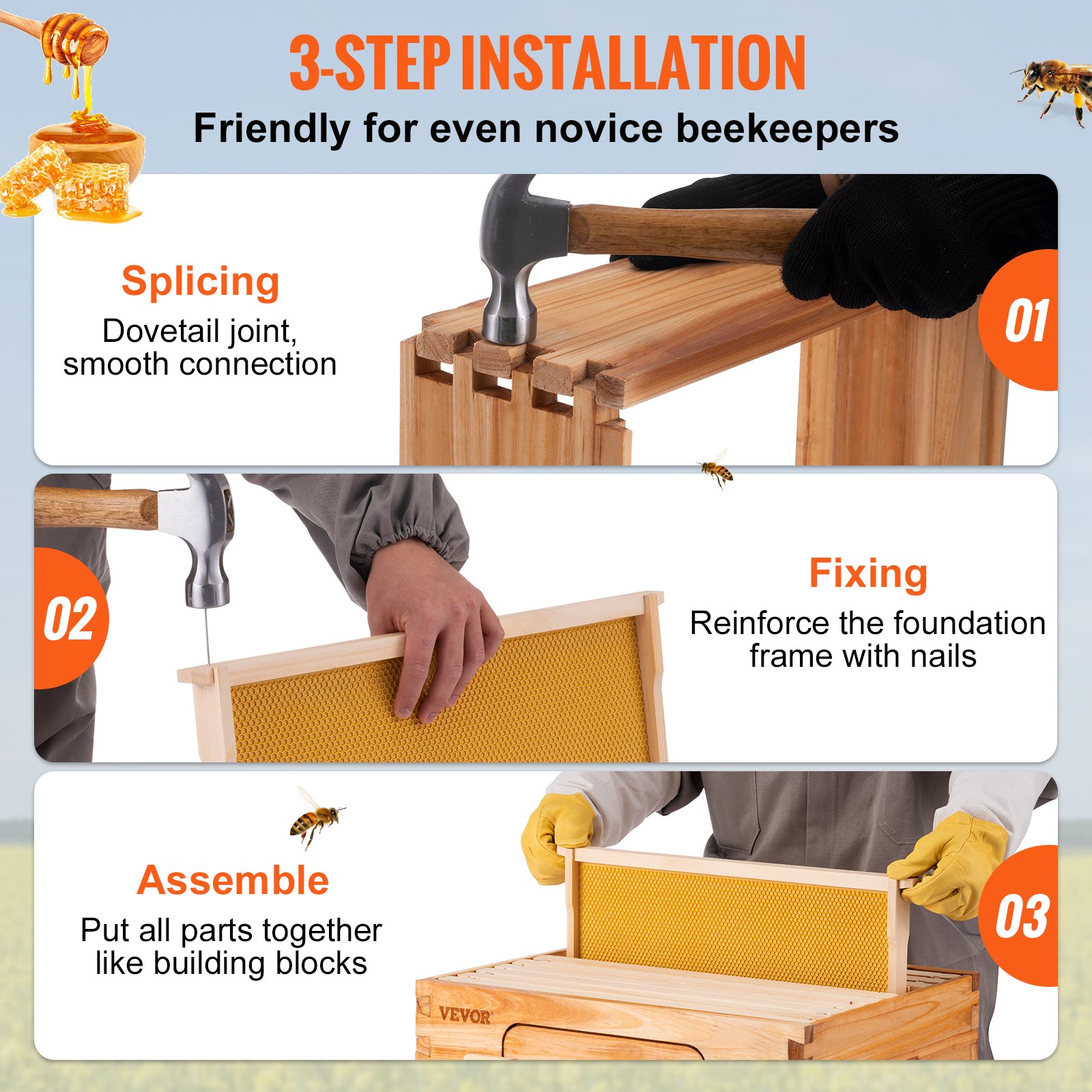 3-STEP INSTALLATION
Friendly for even novice beekeepers

Splicing
Dovetail joint, smooth connection

01

02

Fixing
Reinforce the foundation frame with nails

Assemble
Put all parts together like building blocks

03

VEVOR