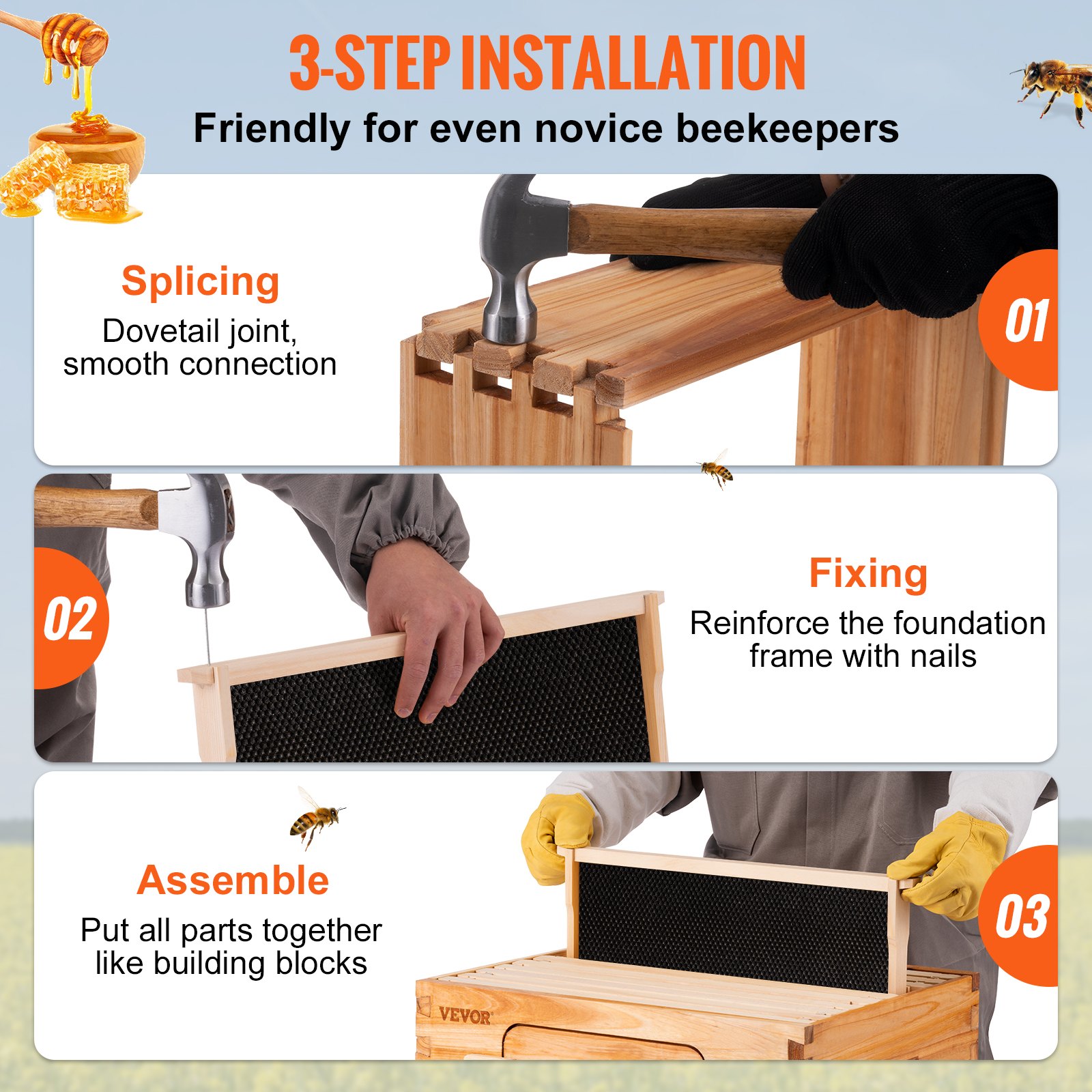 3-STEP INSTALLATION

Friendly for even novice beekeepers

Splicing

Dovetail joint, smooth connection

01

02

Fixing

Reinforce the foundation frame with nails

Assemble

Put all parts together like building blocks

03

VEVOR