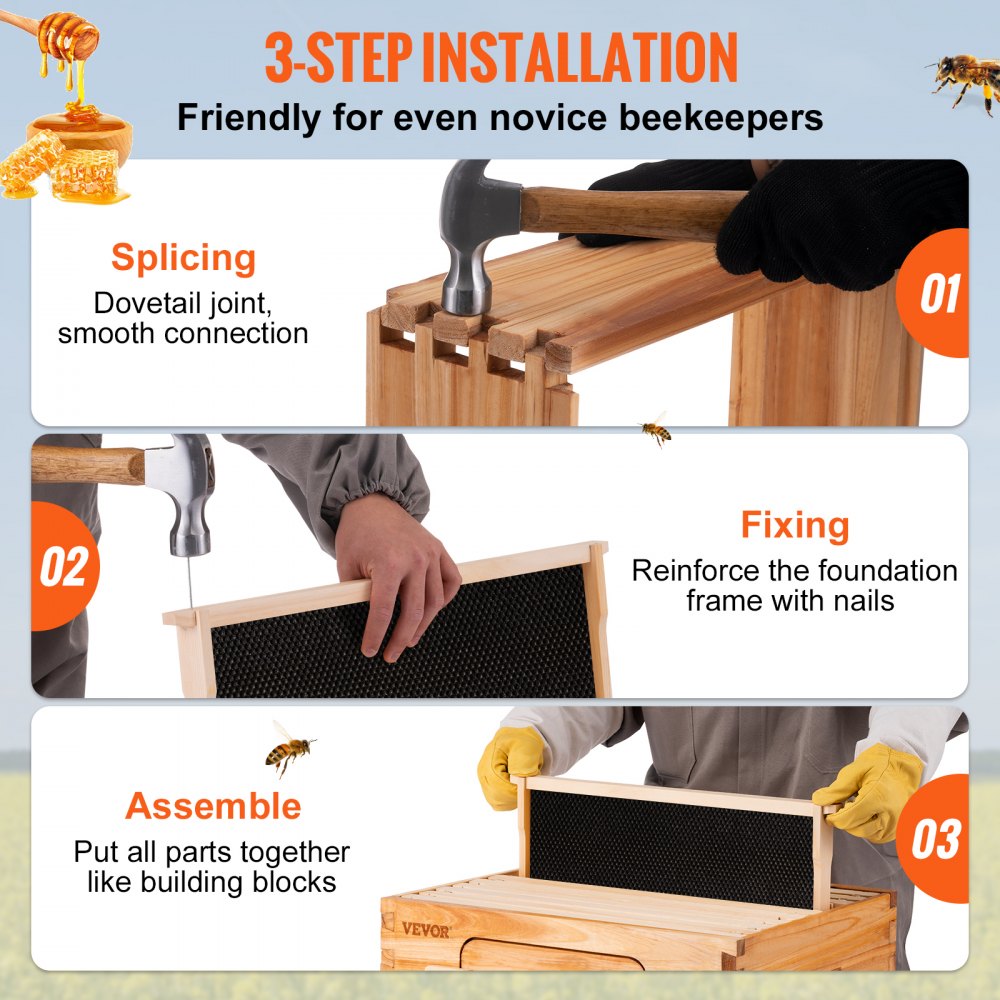 3-STEP INSTALLATION

Friendly for even novice beekeepers

Splicing

Dovetail joint, smooth connection

01

02

Fixing

Reinforce the foundation frame with nails

Assemble

Put all parts together like building blocks

03

VEVOR