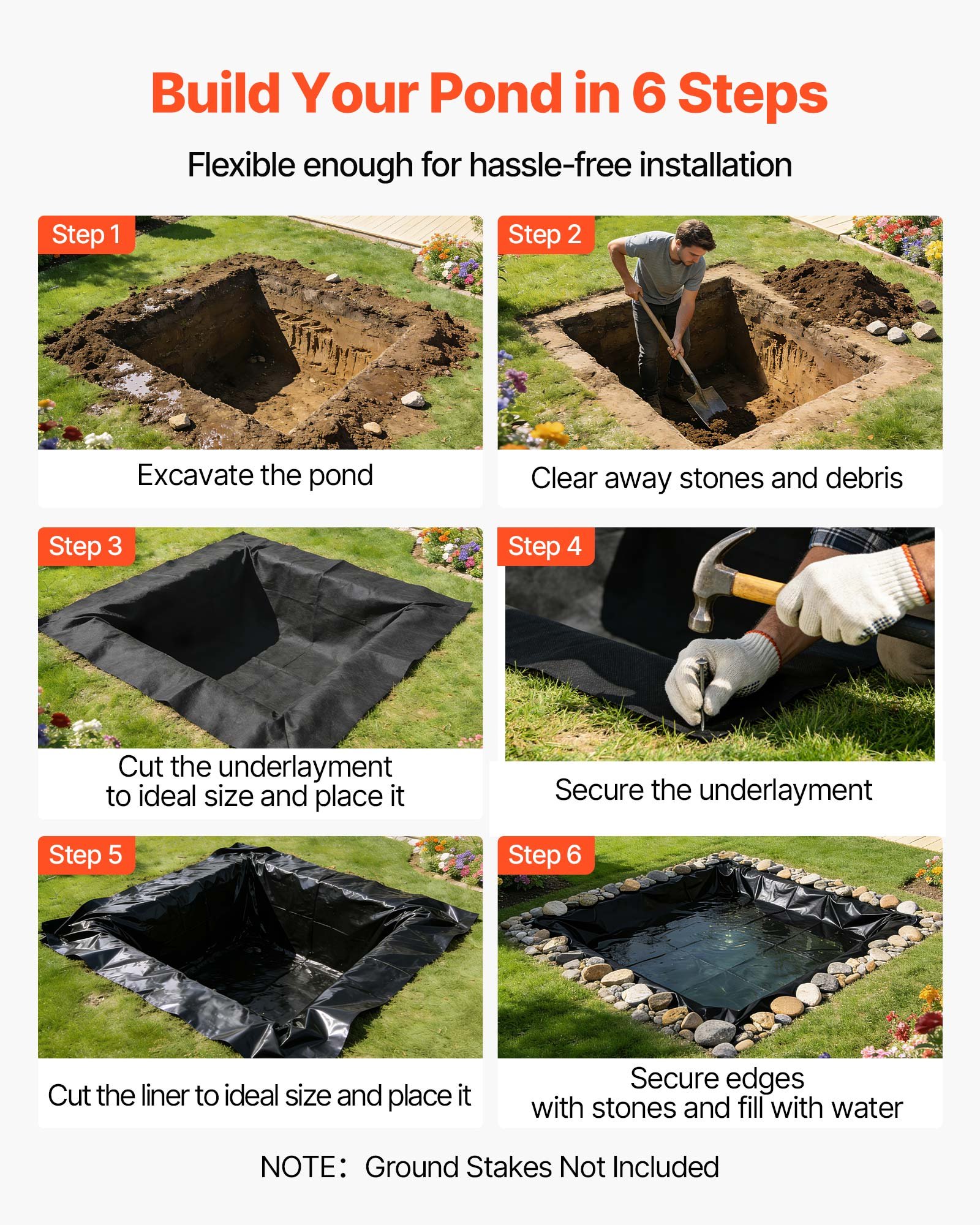 Build Your Pond in 6 Steps

Flexible enough for hassle-free installation

Step 1

Excavate the pond

Step 2

Clear away stones and debris

Step 3

Cut the underlayment to ideal size and place it

Step 4

Secure the underlayment

Step 5

Cut the liner to ideal size and place it

Step 6

Secure edges with stones and fill with water

NOTE： Ground Stakes Not Included