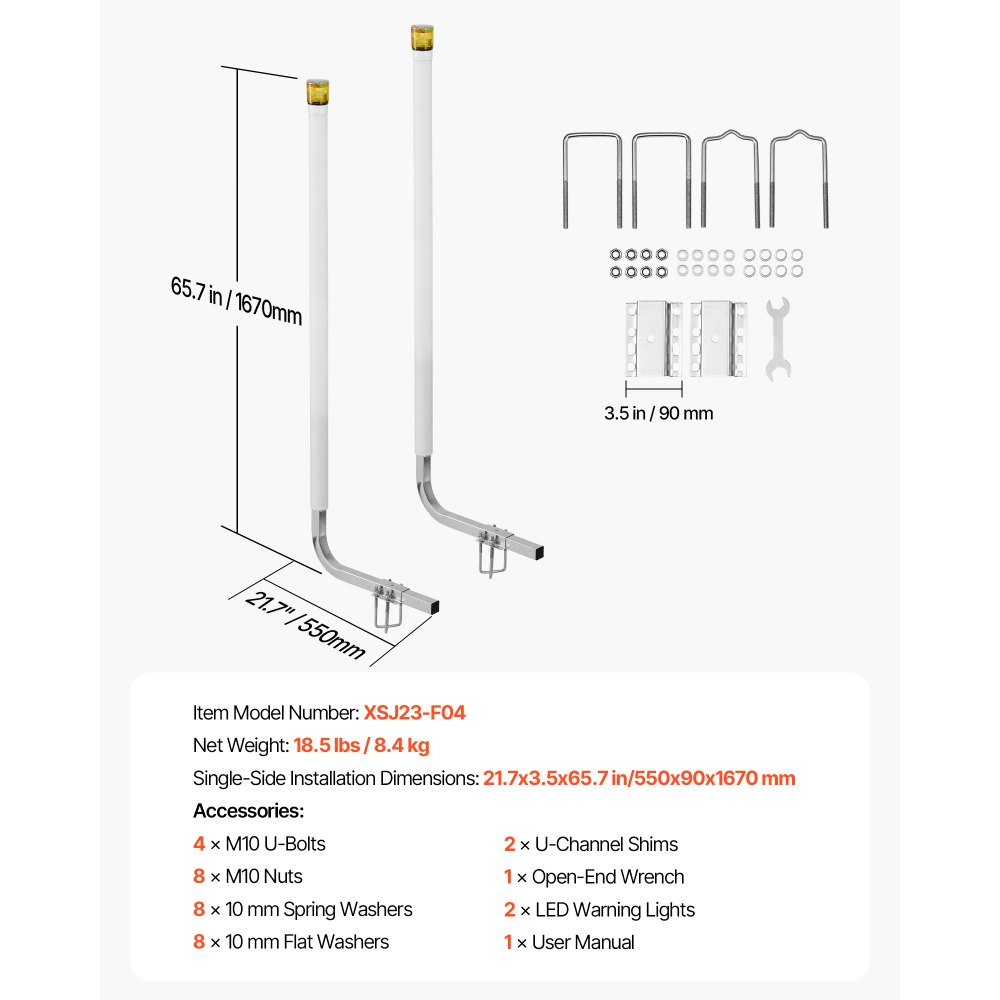 65.7 in / 1670mm

21.7" / 550mm

3.5 in / 90 mm

Item Model Number: XSJ23-F04

Net Weight: 18.5 lbs / 8.4 kg

Single-Side Installation Dimensions: 21.7x3.5x65.7 in/550x90x1670 mm

Accessories:

4 × M10 U-Bolts

8 × M10 Nuts

8 × 10 mm Spring Washers

8 × 10 mm Flat Washers

2 × U-Channel Shims

1 × Open-End Wrench

2 × LED Warning Lights

1 × User Manual