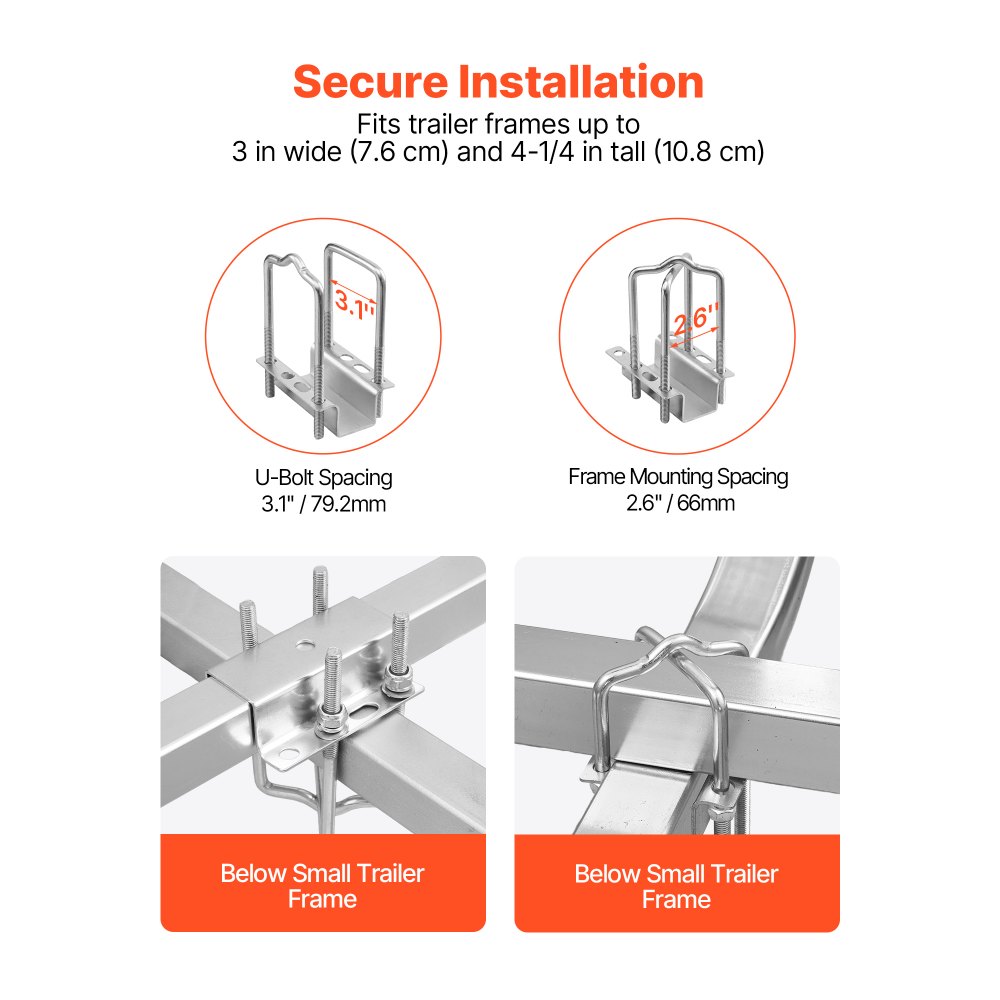 Secure Installation
Fits trailer frames up to
3 in wide (7.6 cm) and 4-1/4 in tall (10.8 cm)

3.1"

2.6"

U-Bolt Spacing
3.1" / 79.2mm

Frame Mounting Spacing
2.6" / 66mm

Below Small Trailer Frame

Below Small Trailer Frame