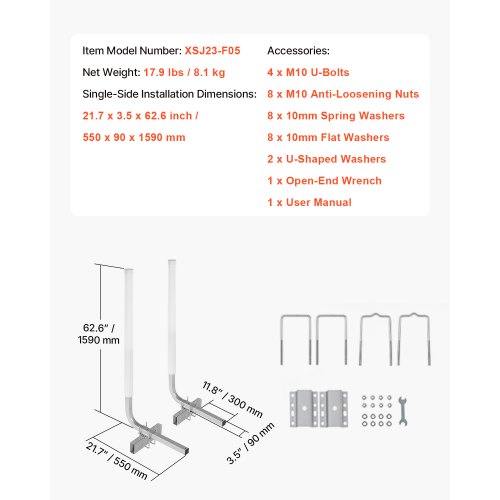 Item Model Number: XSJ23-F05

Net Weight: 17.9 lbs / 8.1 kg

Single-Side Installation Dimensions:

21.7 x 3.5 x 62.6 inch /

550 x 90 x 1590 mm

Accessories:

4 x M10 U-Bolts

8 x M10 Anti-Loosening Nuts

8 x 10mm Spring Washers

8 x 10mm Flat Washers

2 x U-Shaped Washers

1 x Open-End Wrench

1 x User Manual

62.6" / 1590 mm

11.8" / 300 mm

3.5" / 90 mm

21.7" / 550 mm