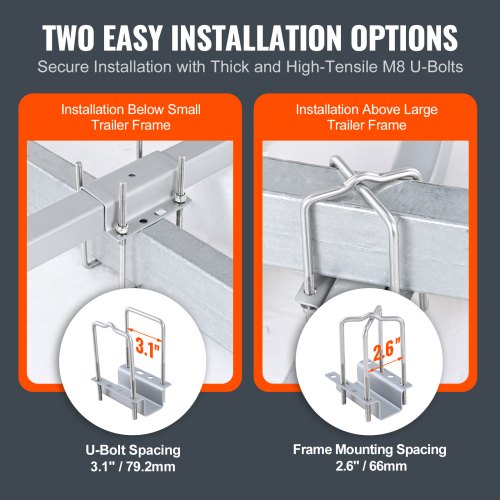 TWO EASY INSTALLATION OPTIONS
Secure Installation with Thick and High-Tensile M8 U-Bolts

Installation Below Small Trailer Frame

3.1"

U-Bolt Spacing
3.1" / 79.2mm

Installation Above Large Trailer Frame

2.6"

Frame Mounting Spacing
2.6" / 66mm