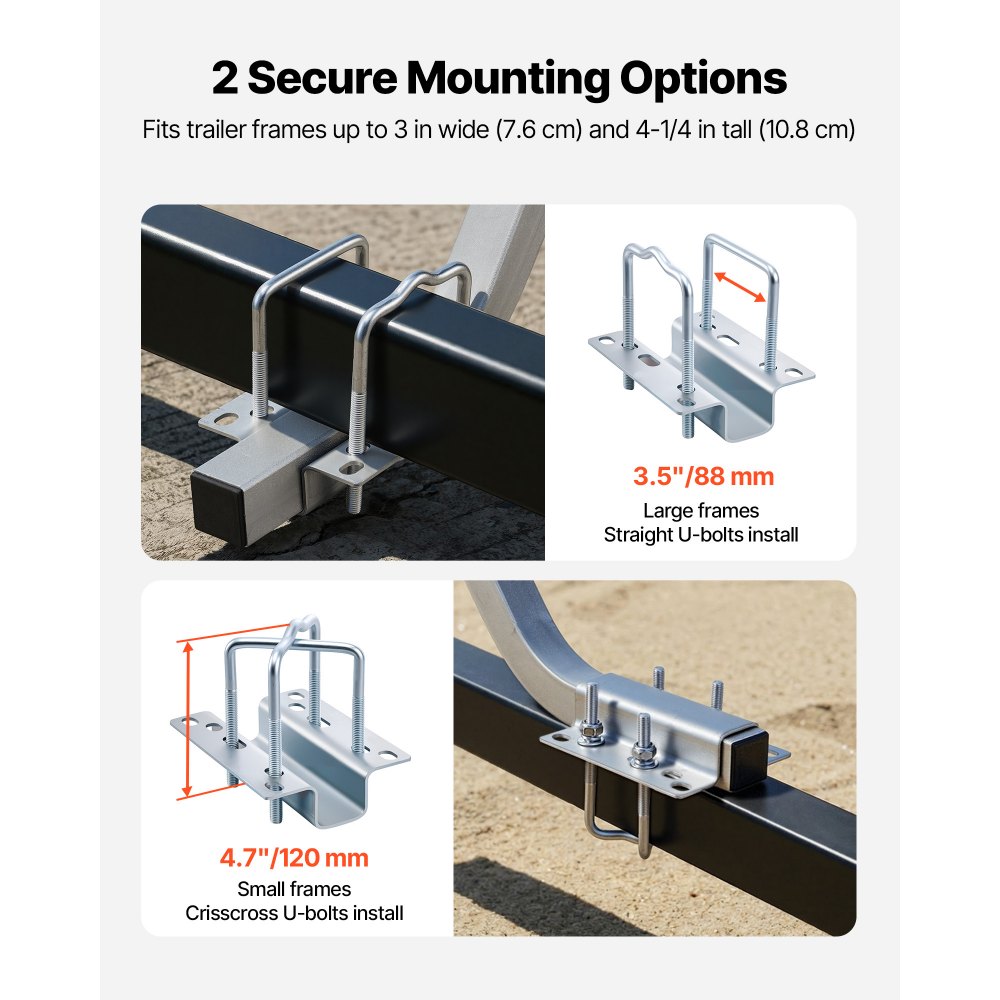 2 Secure Mounting Options

Fits trailer frames up to 3 in wide (7.6 cm) and 4-1/4 in tall (10.8 cm)

3.5"/88 mm
Large frames
Straight U-bolts install

4.7"/120 mm
Small frames
Crisscross U-bolts install