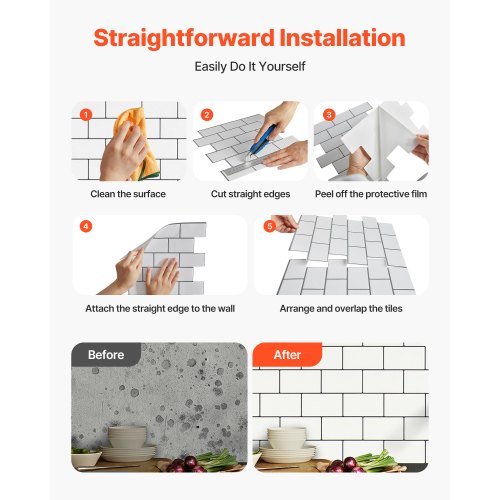 Straightforward Installation

Easily Do It Yourself

1

Clean the surface

2

Cut straight edges

3

Peel off the protective film

4

Attach the straight edge to the wall

5

Arrange and overlap the tiles

Before

After